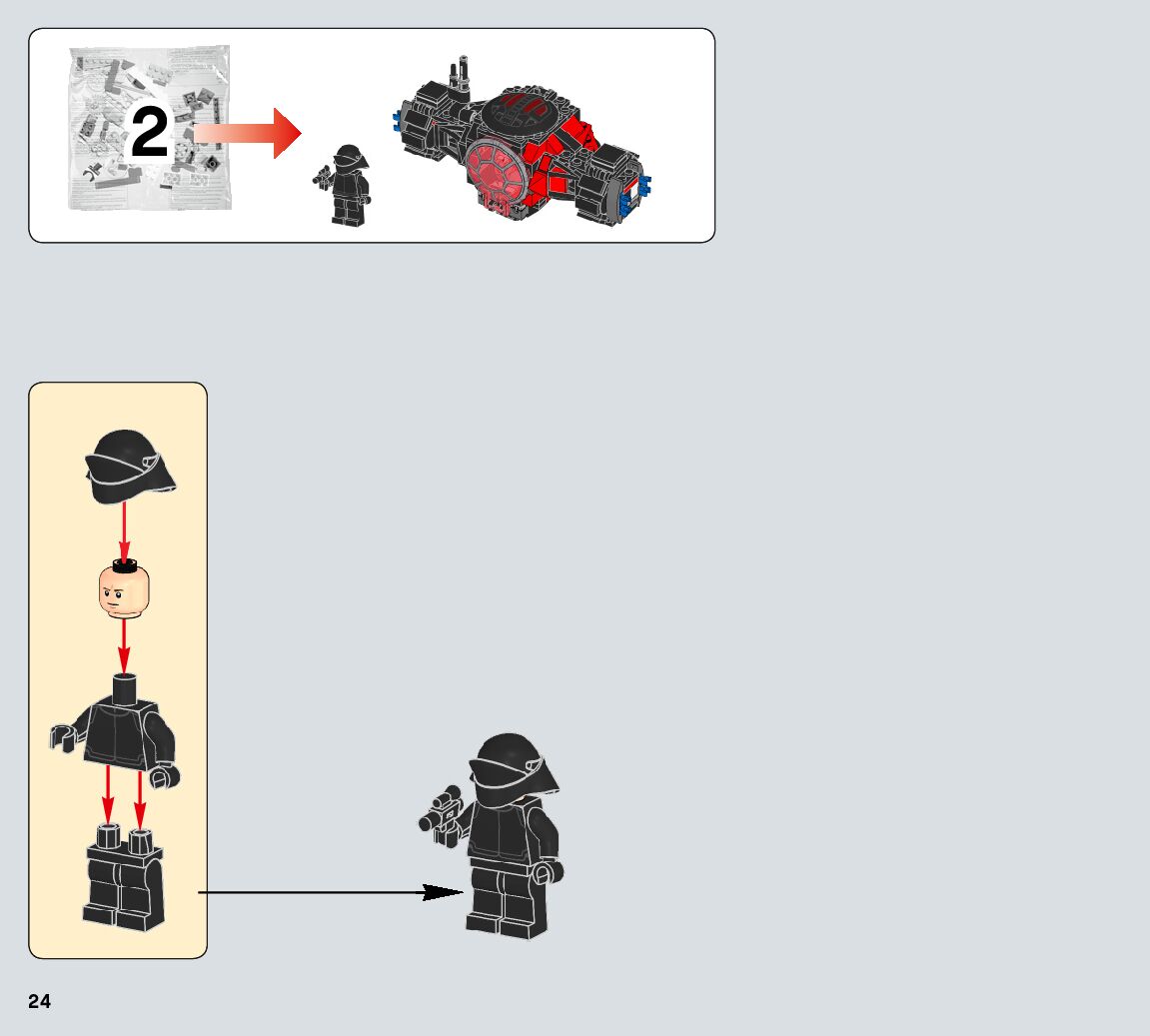 2

24