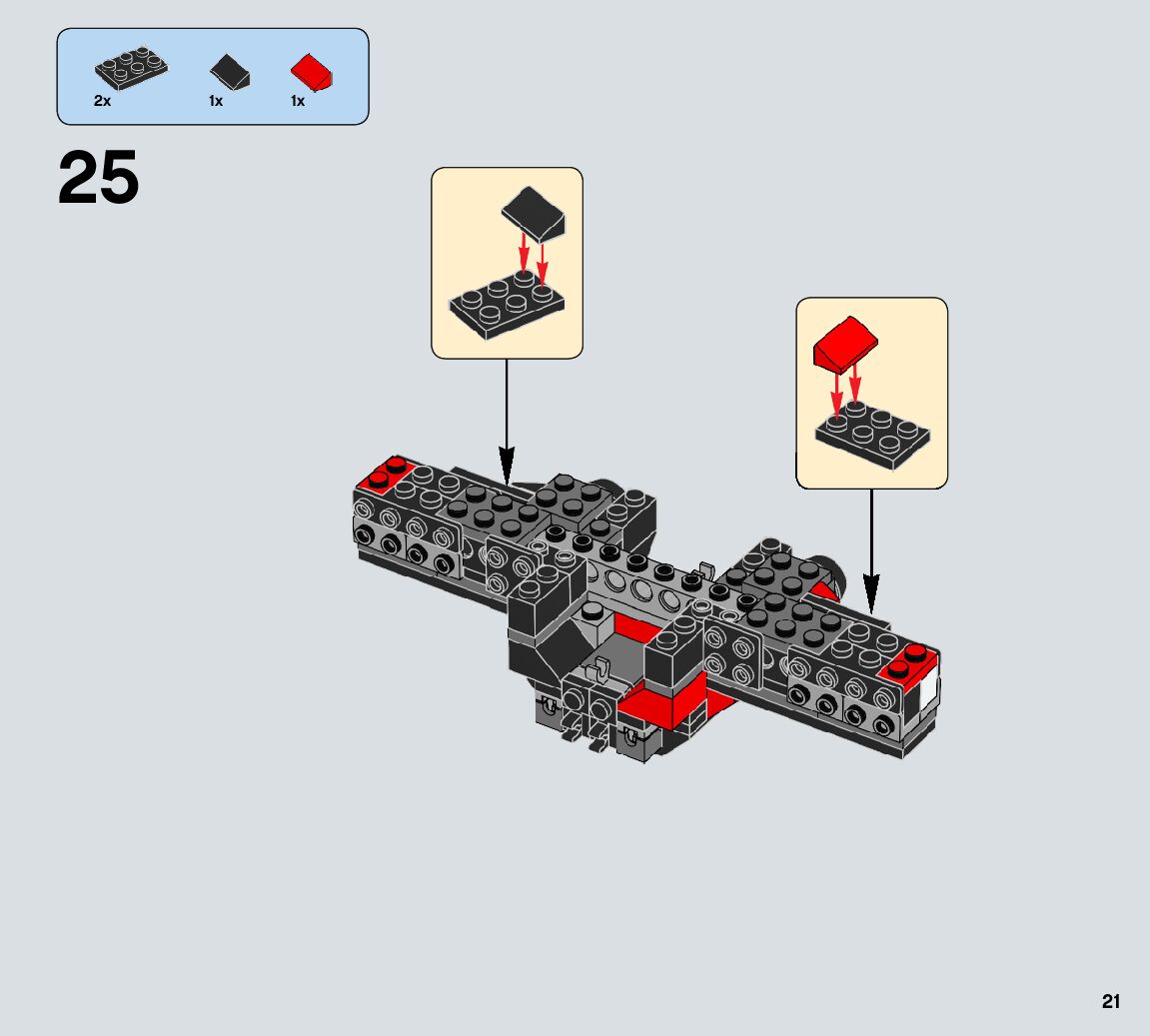 2x 1x 1x

25

21