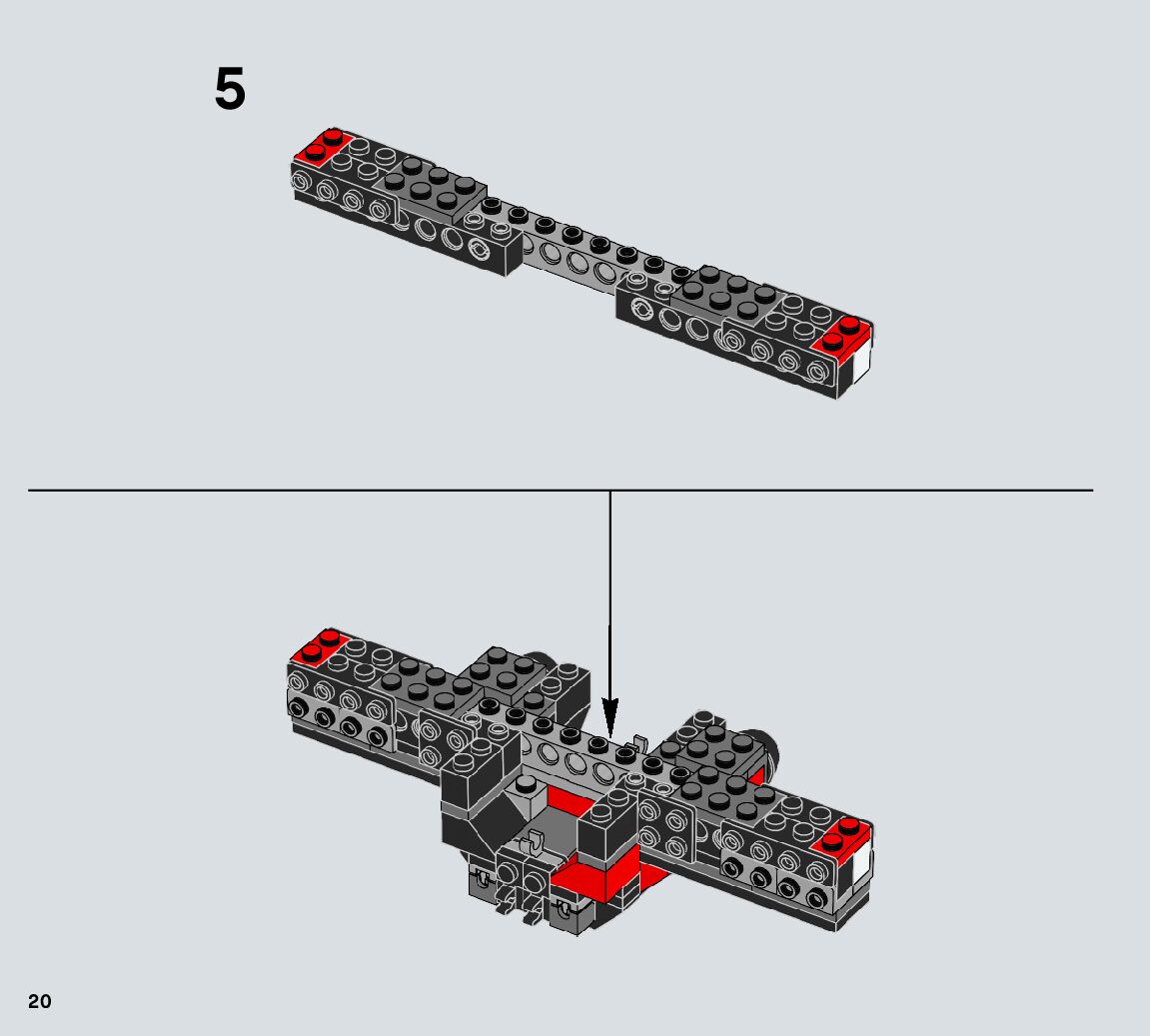 5

20