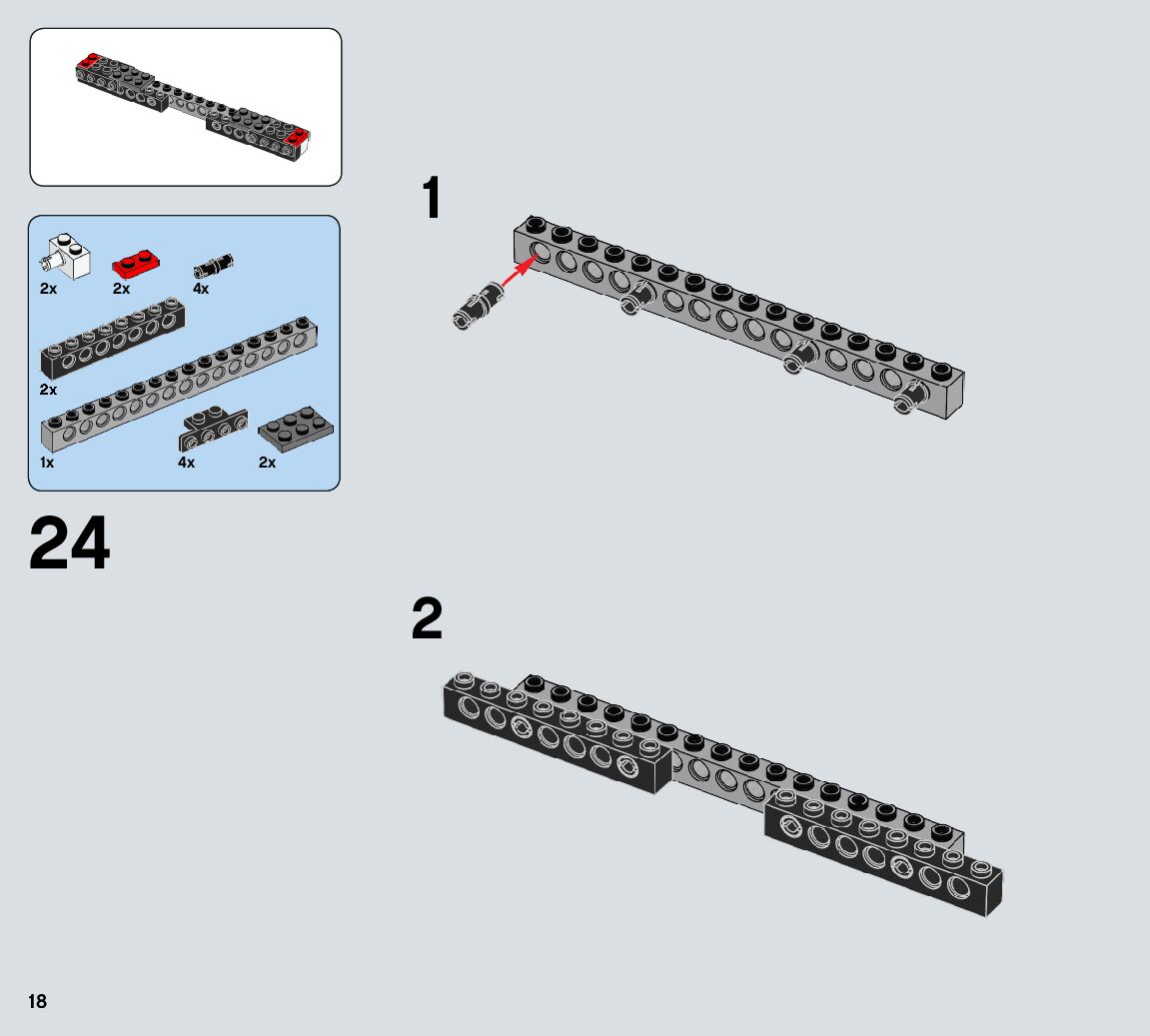 2x
2x
4x
2x
1x
4x
2x

24

1

2

18