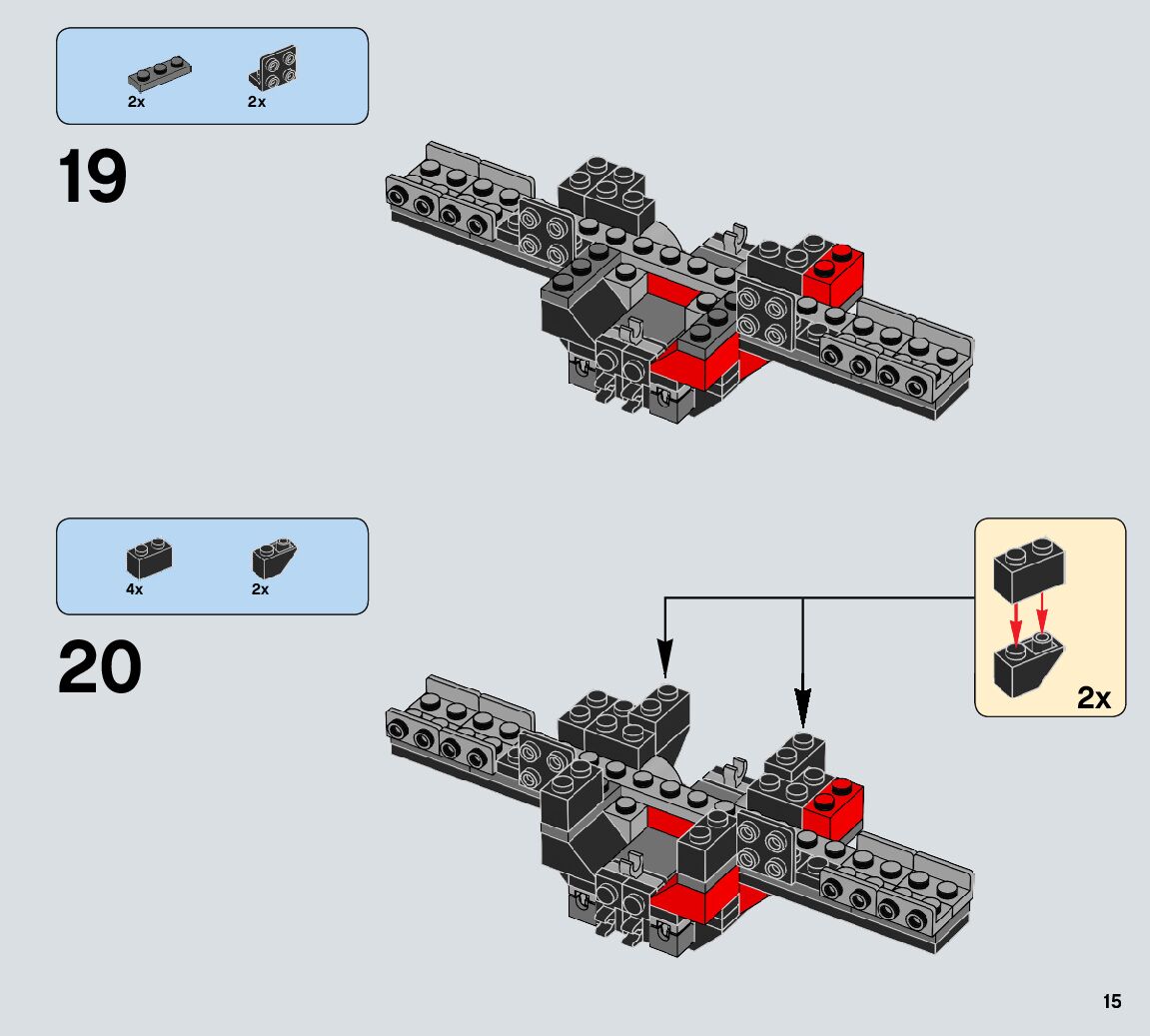 2x
2x

19

4x
2x

20

2x

15