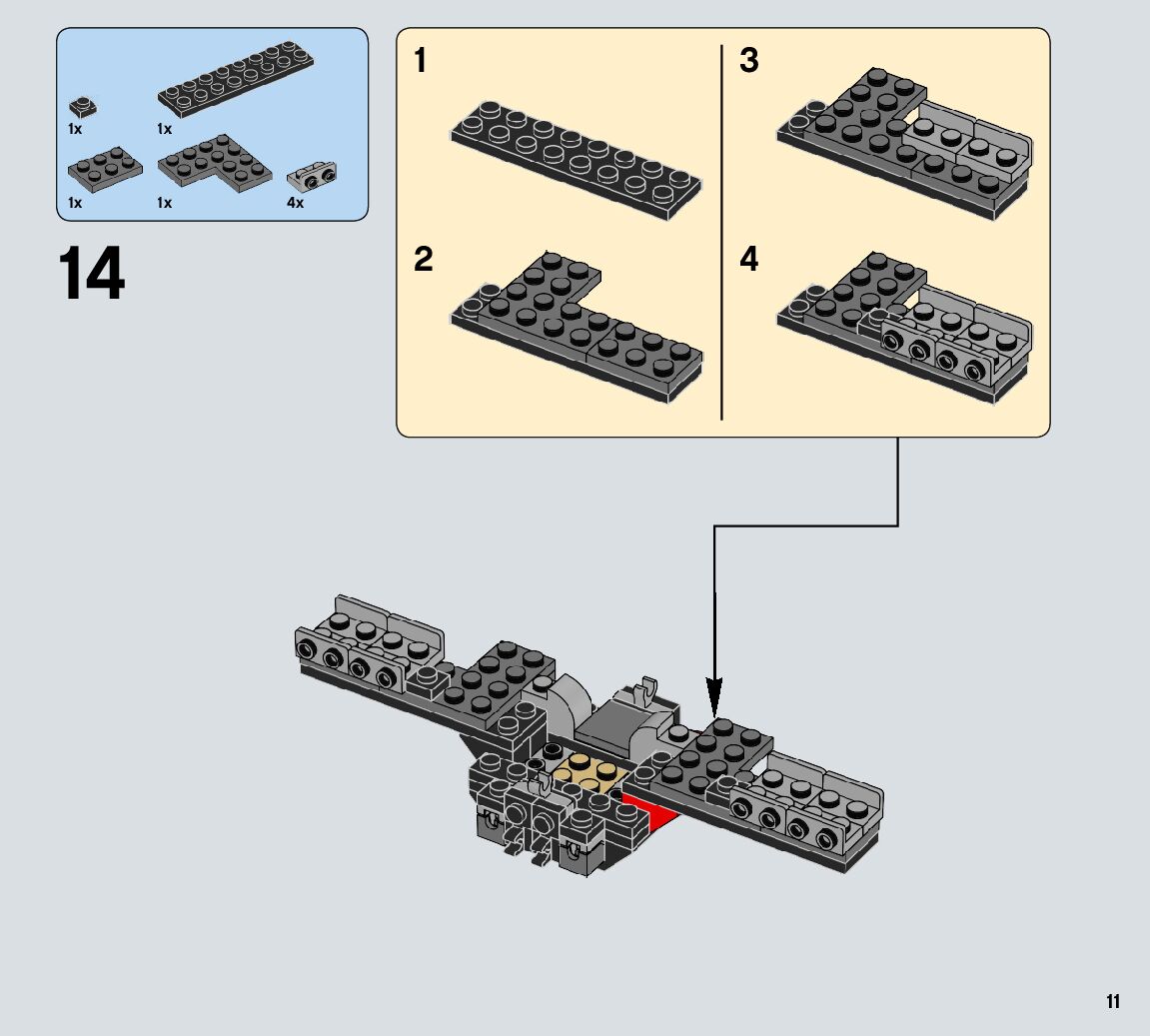 1x
1x
1x
1x
4x

14

1
2
3
4

11