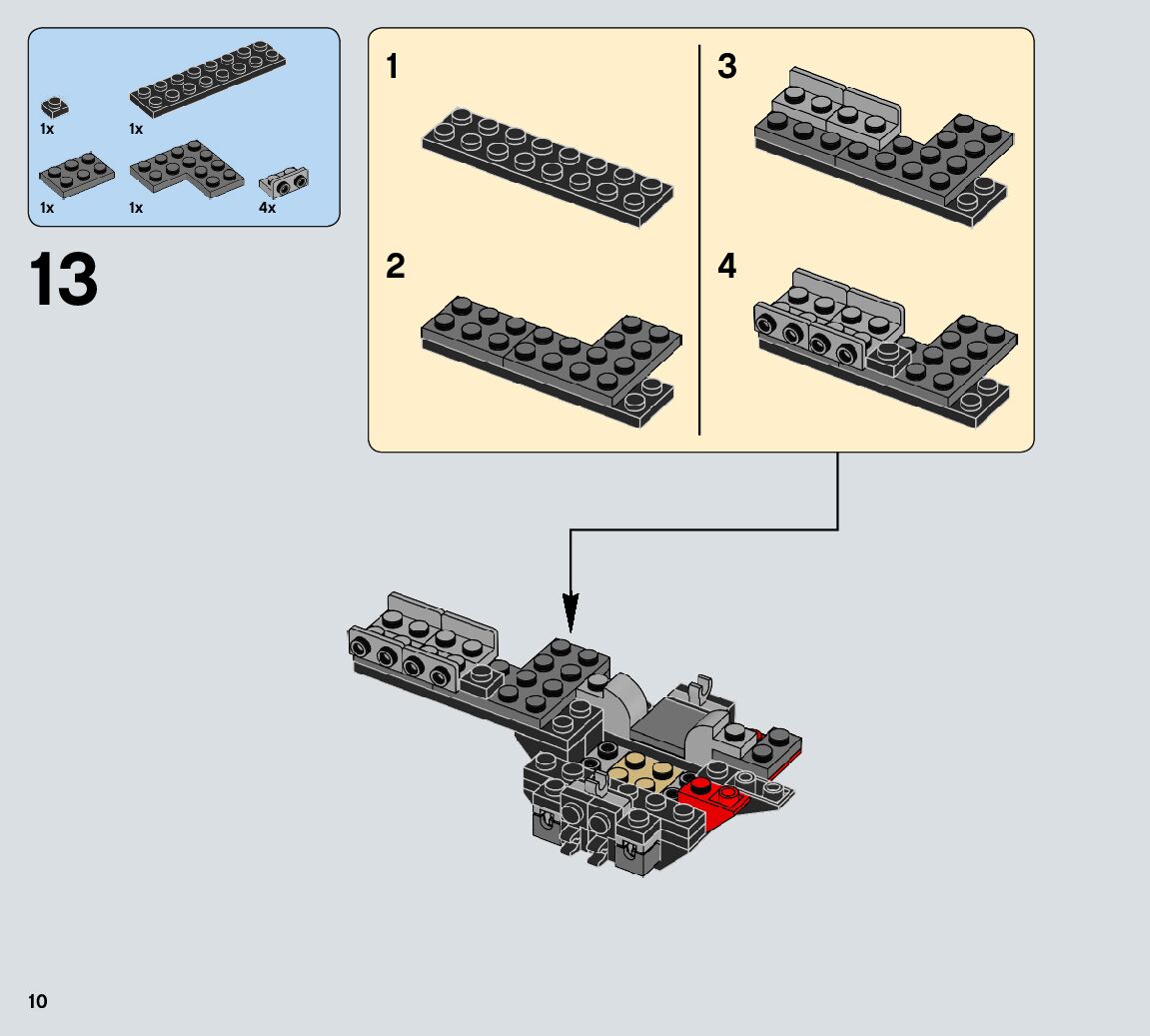 1x
1x
1x
1x
4x

13

1
2
3
4

10