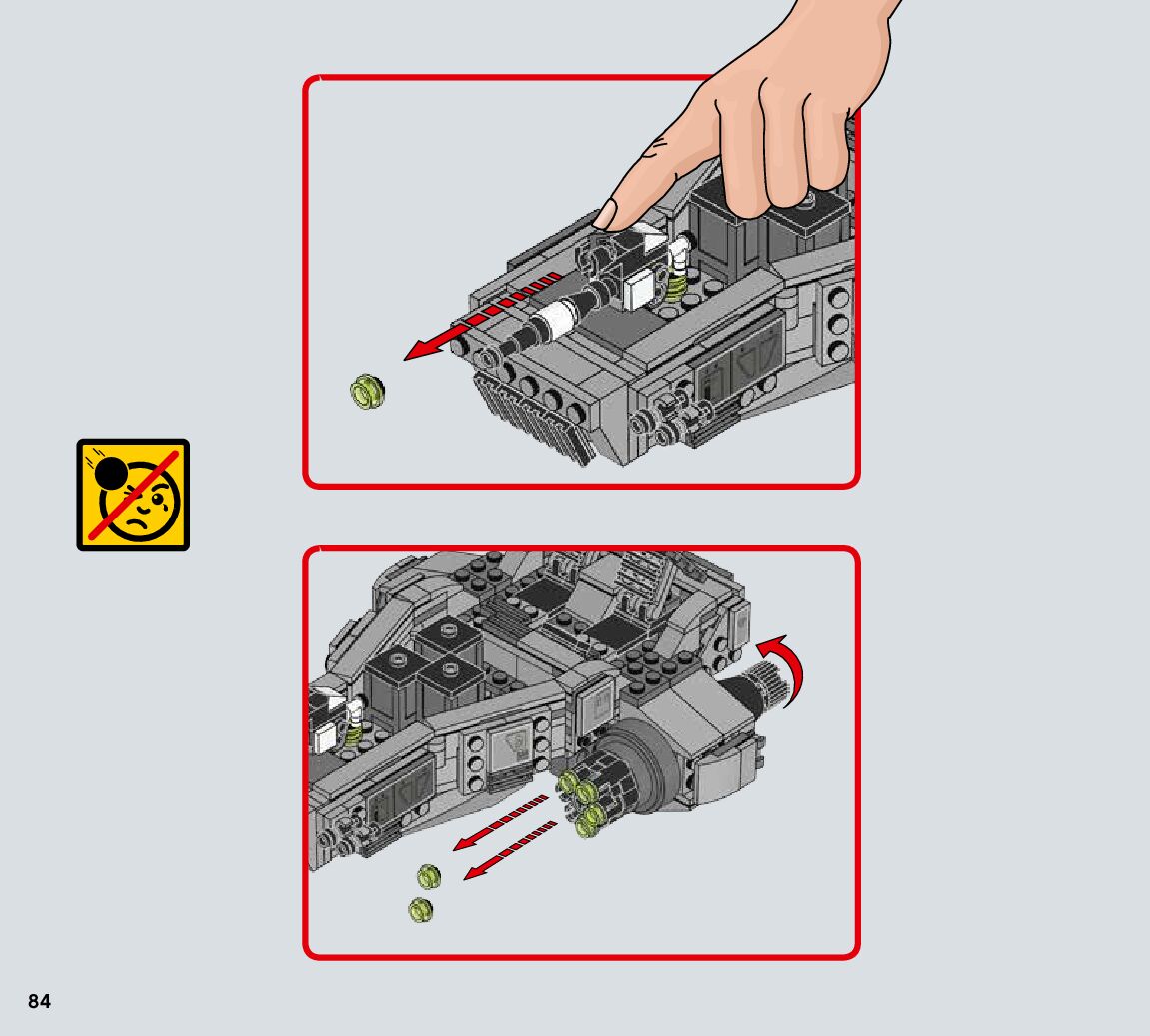 84