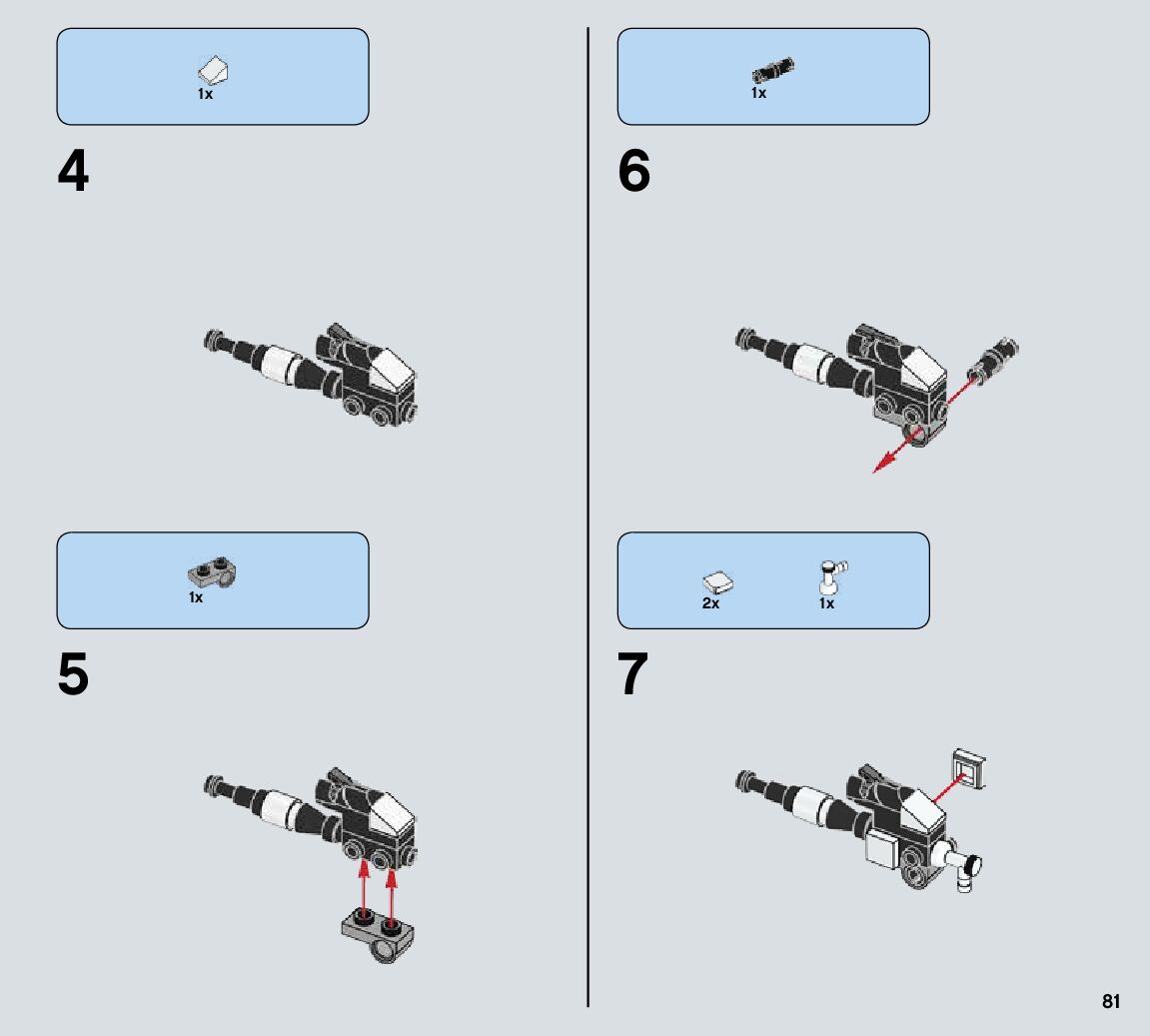 1x

4

1x

5

1x

6

2x
1x

7

81