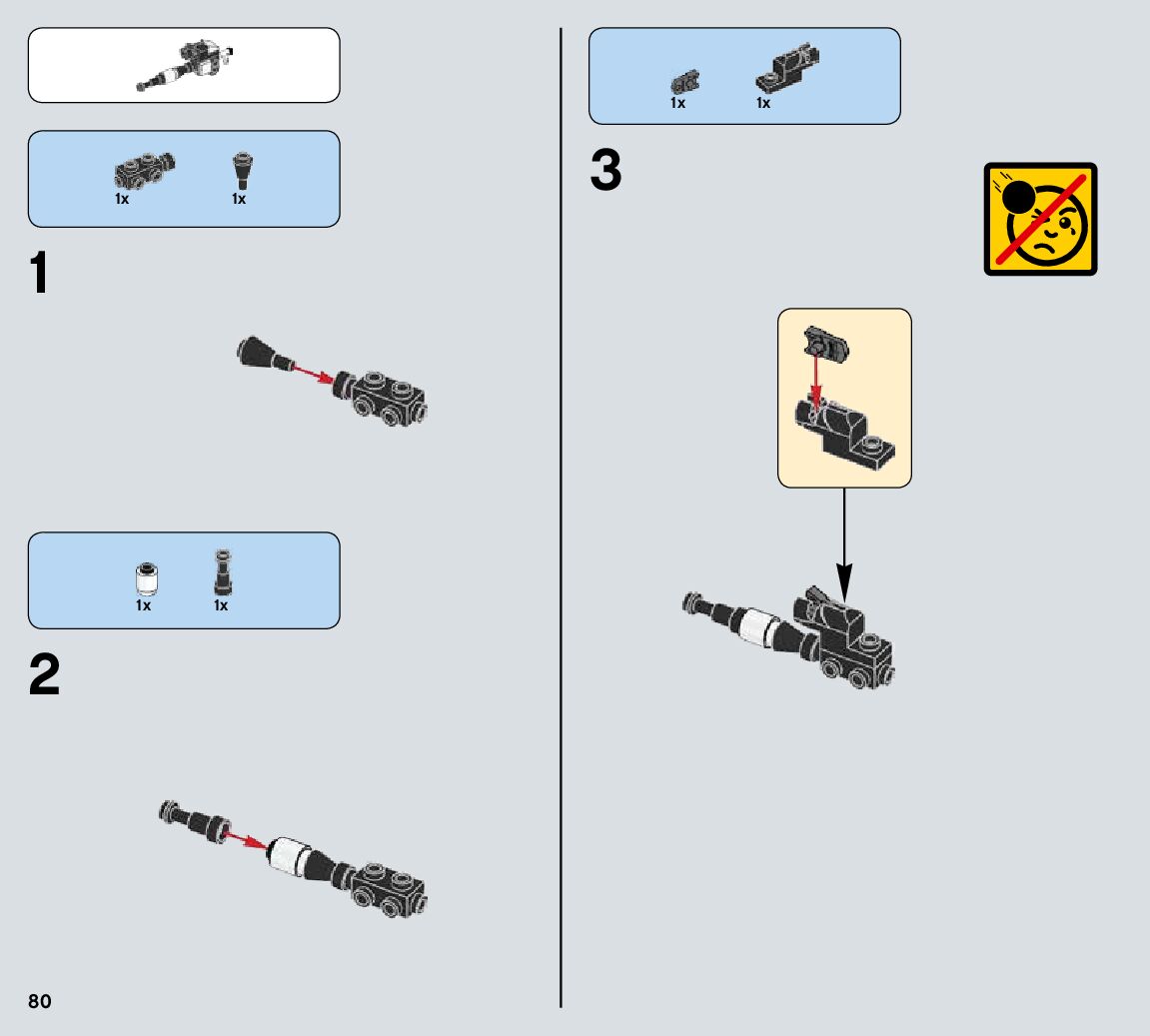 1x 1x

1

1x 1x

2

80

1x 1x

3