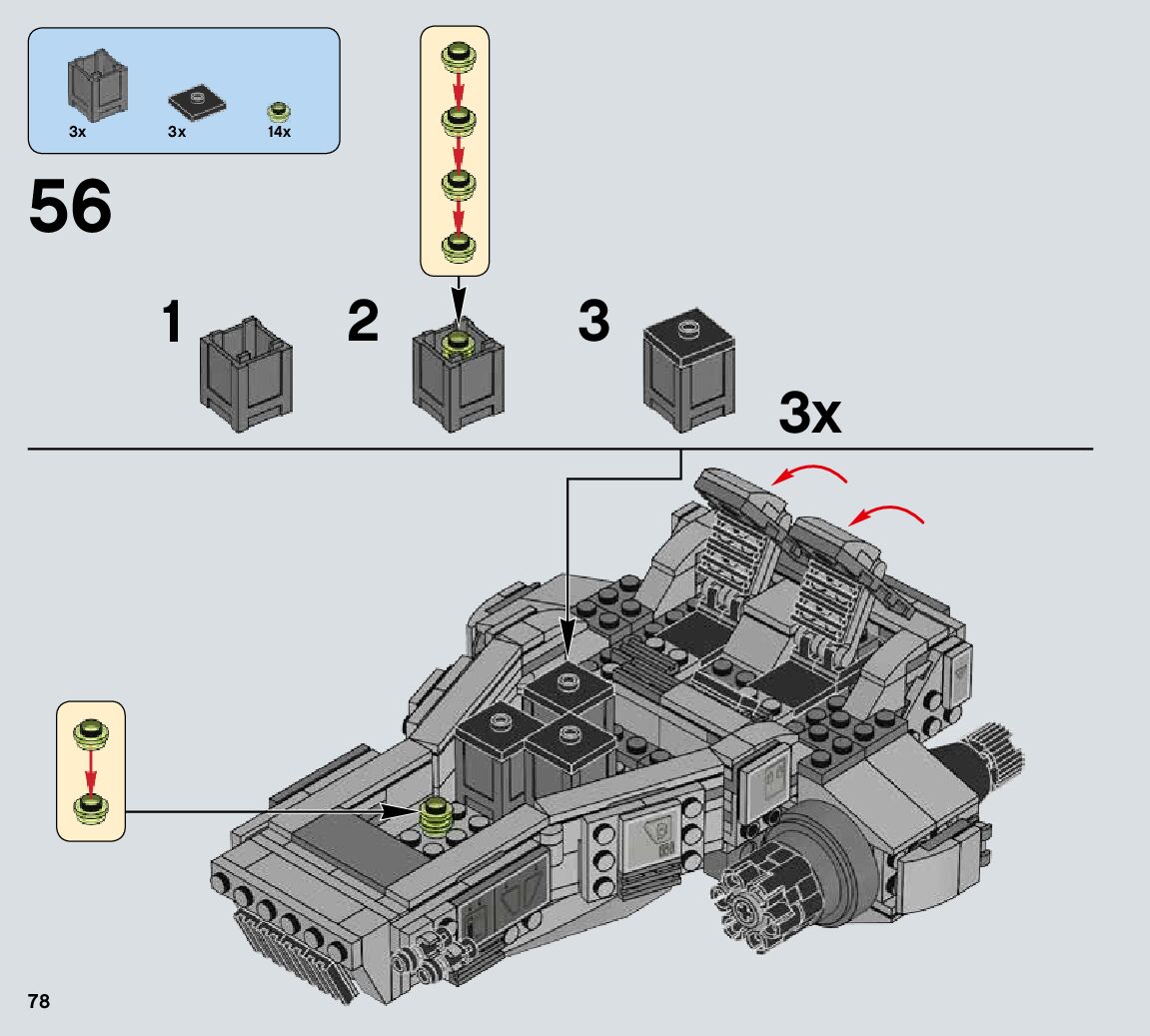 3x 3x 14x

56

1

2

3

3x

78