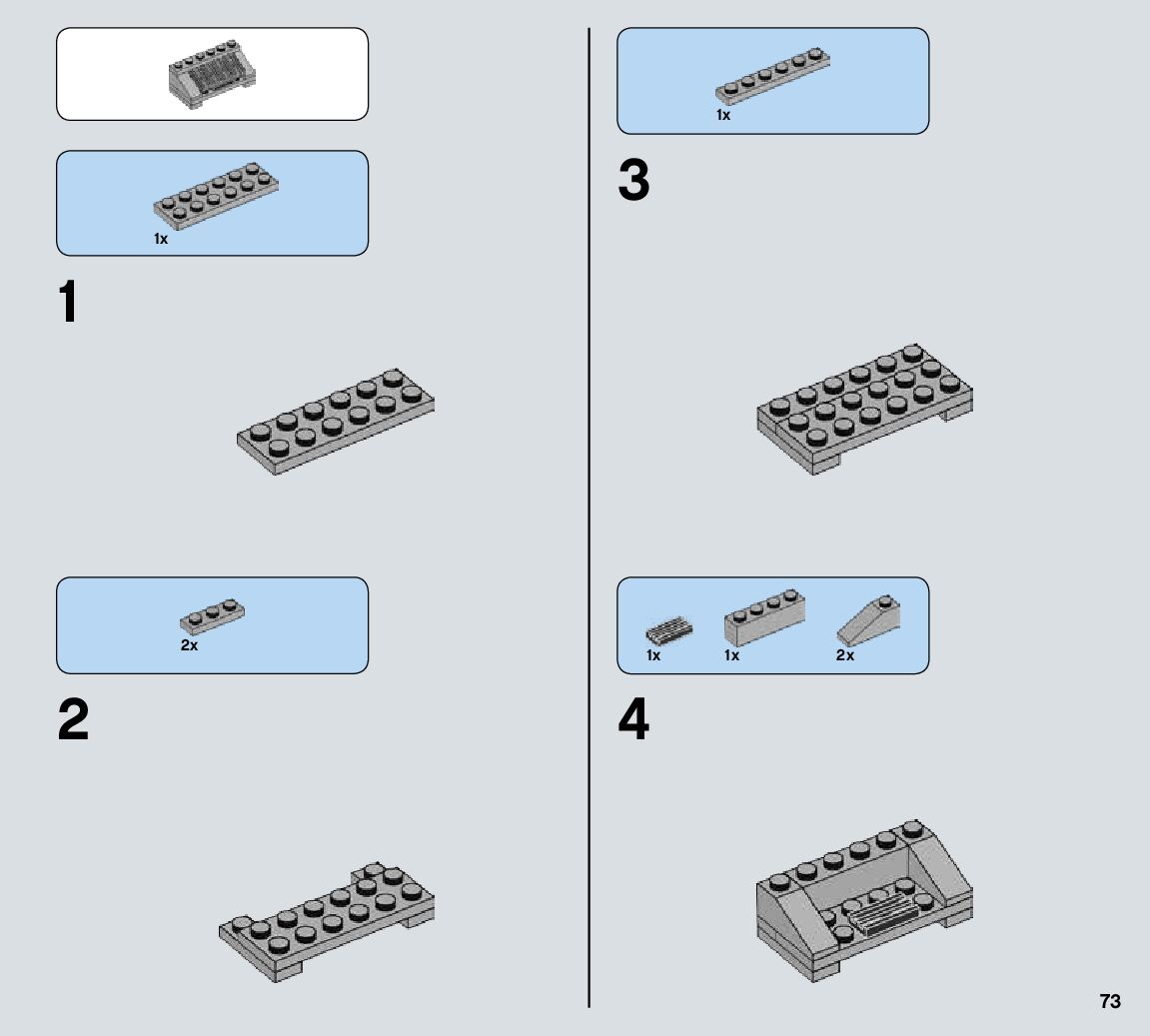 1x

1

2x

2

1x

3

1x 1x 2x

4

73