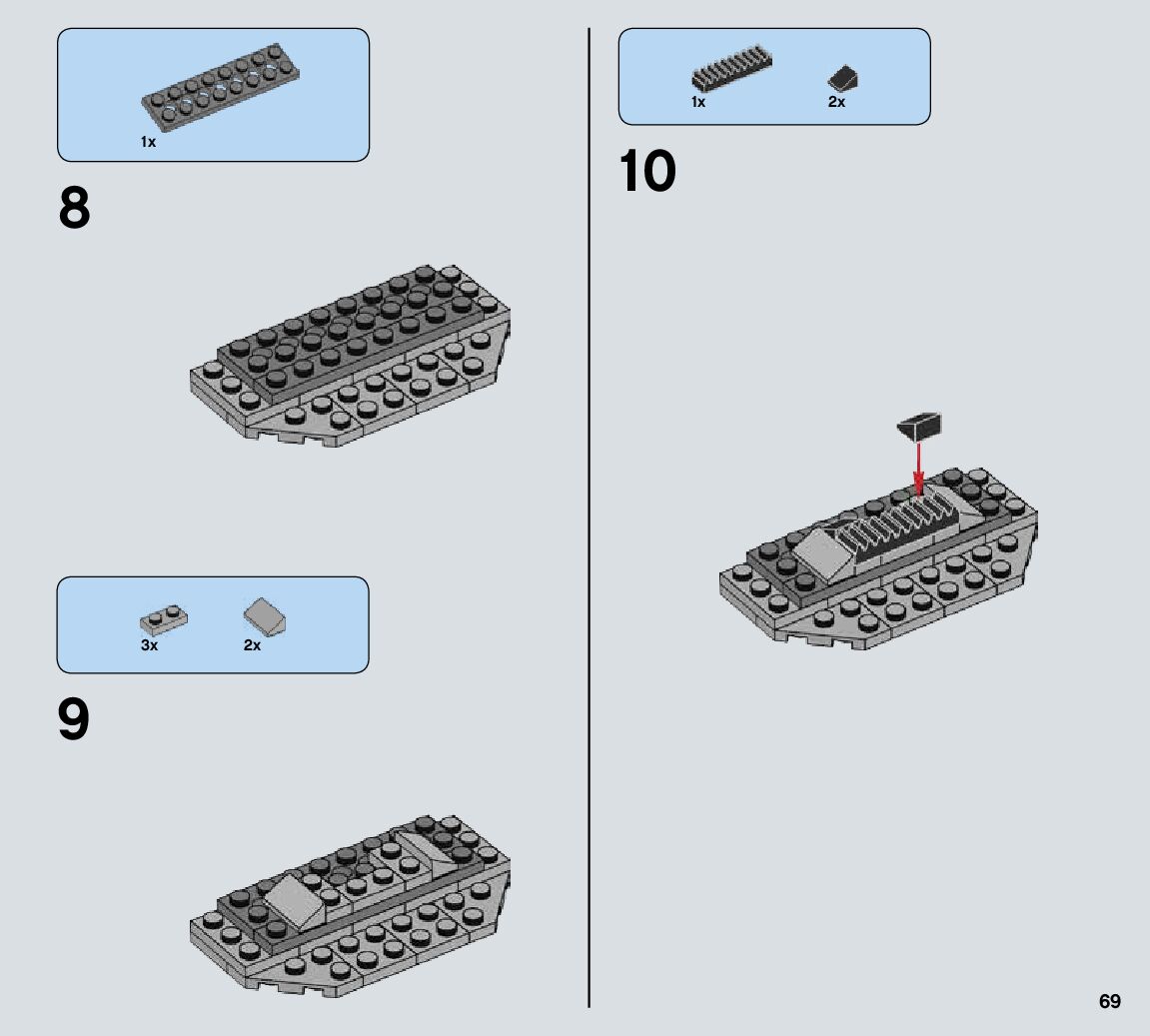 1x

8

3x 2x

9

1x 2x

10

69