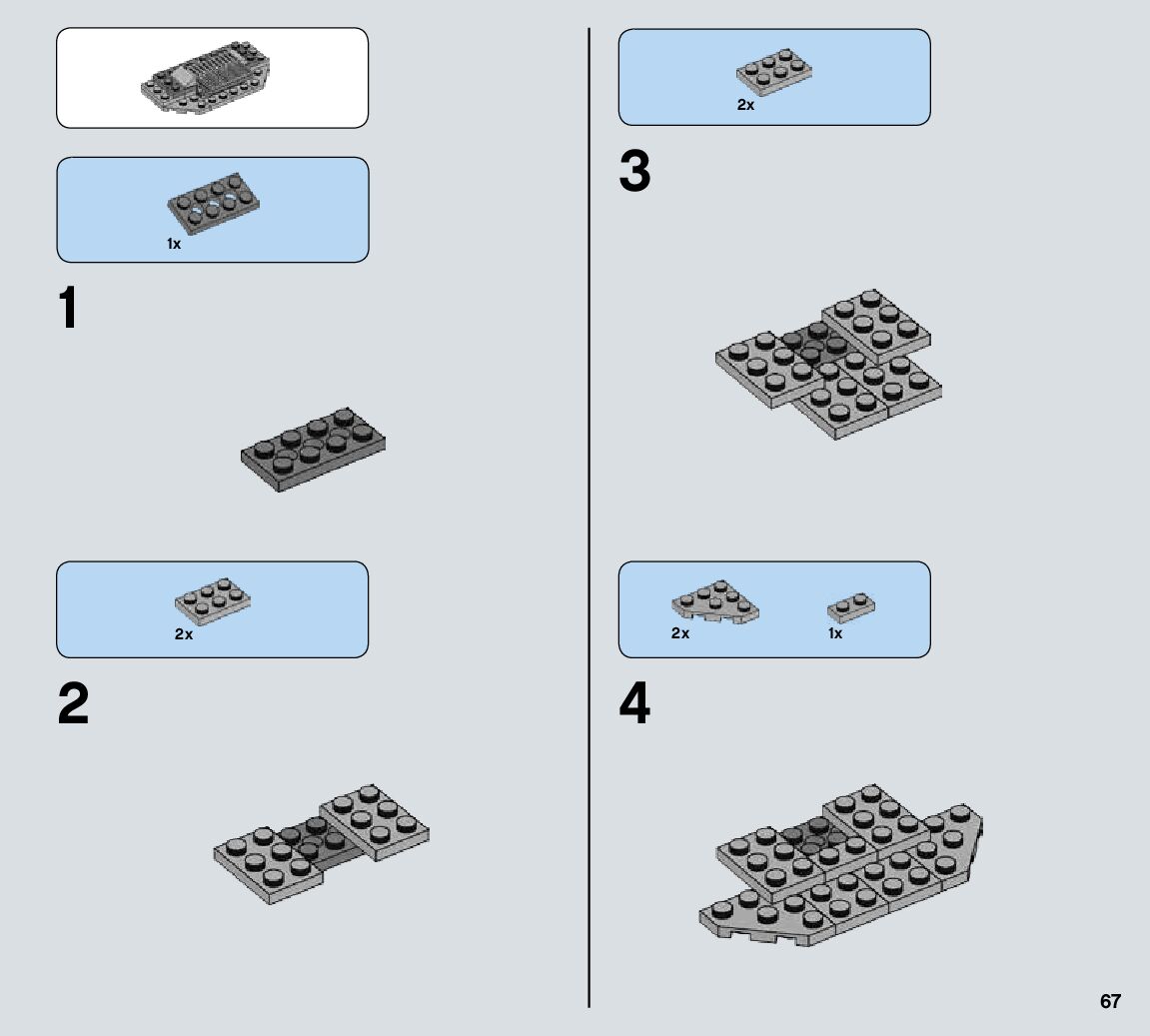 1x

1

2x

2

2x

3

2x

1x

4

67