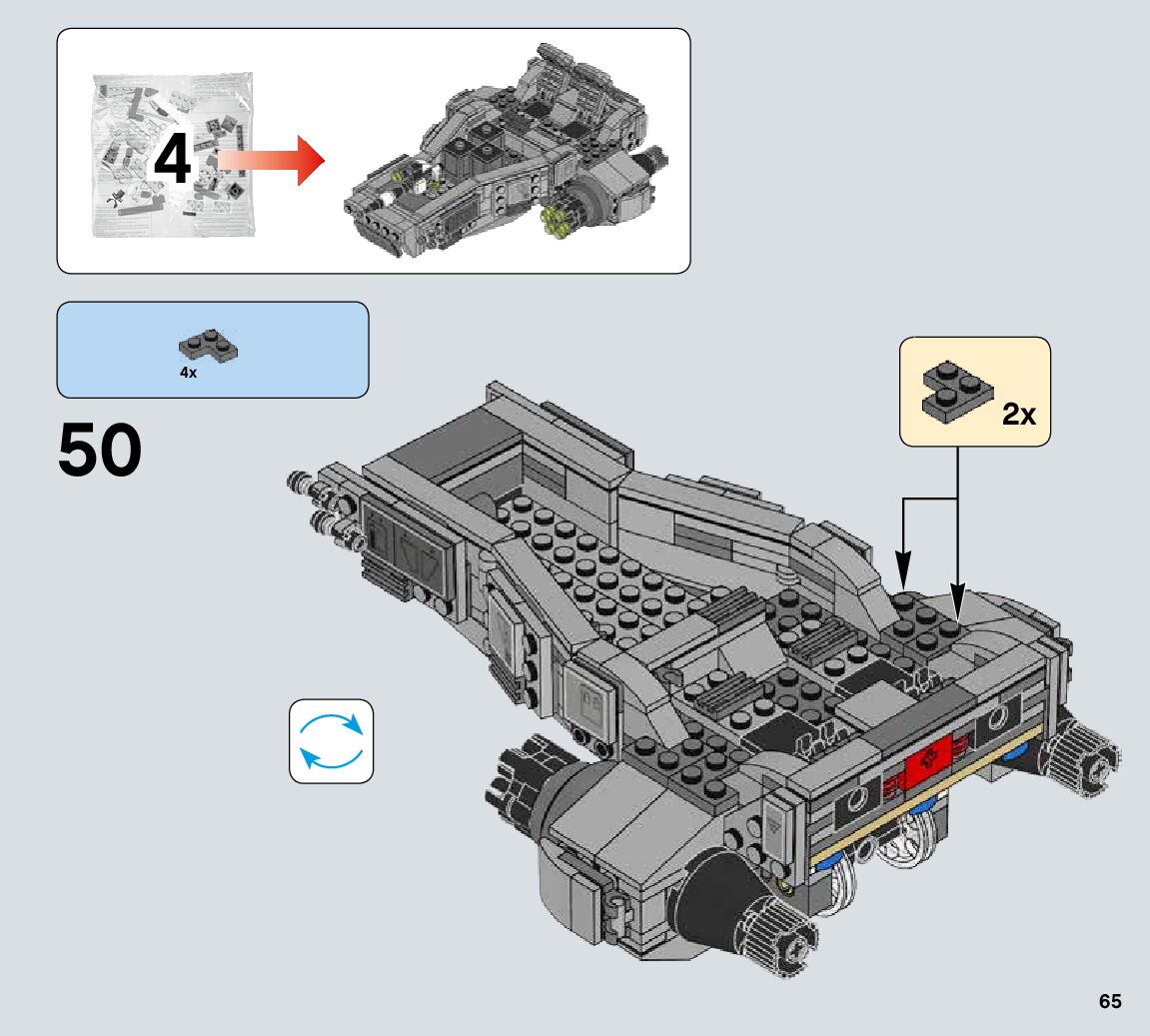 4

4x

50

2x

65