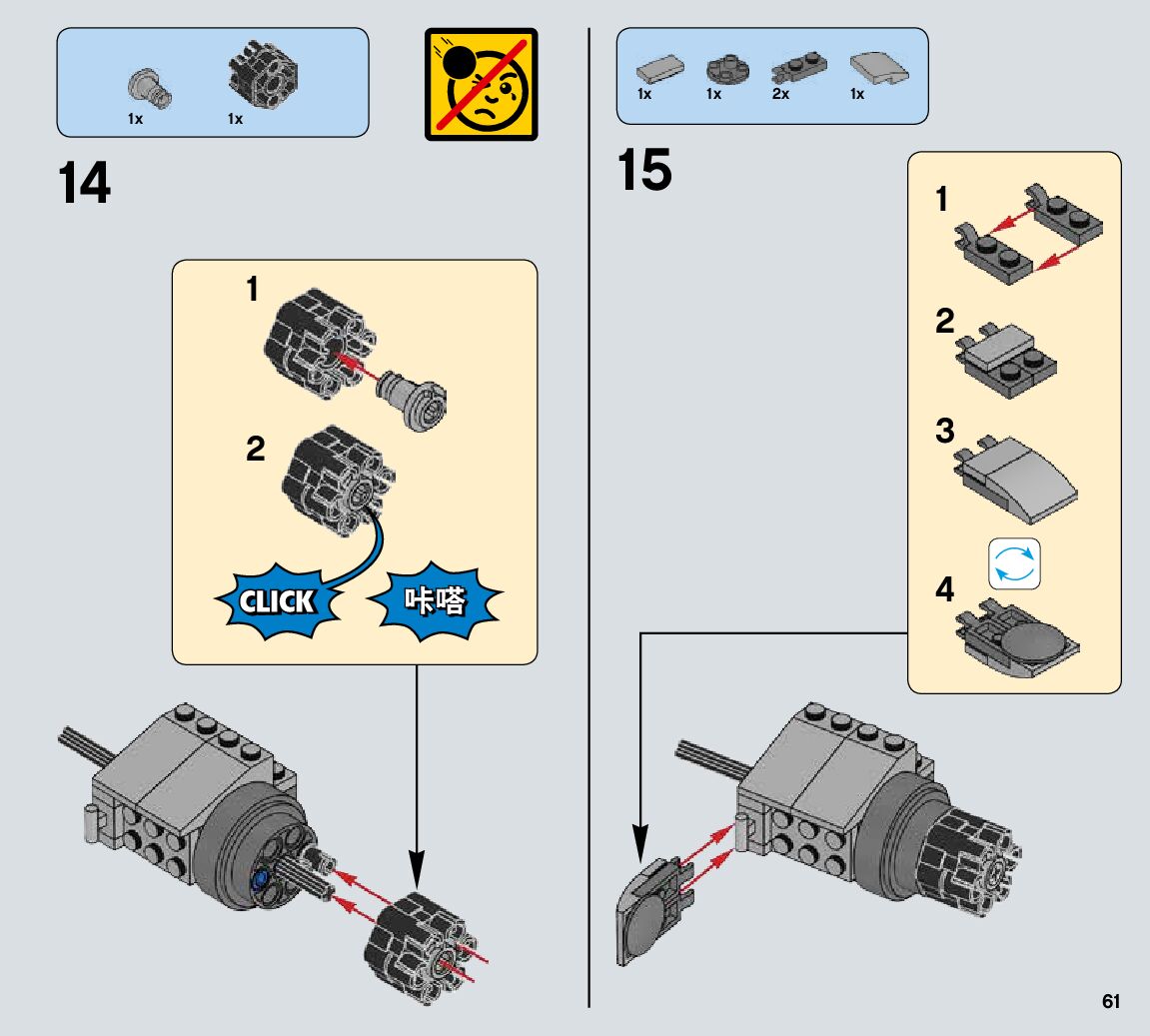 1x 1x

14

1

2

CLICK

咔嗒

1x 1x 2x 1x

15

1

2

3

4

61