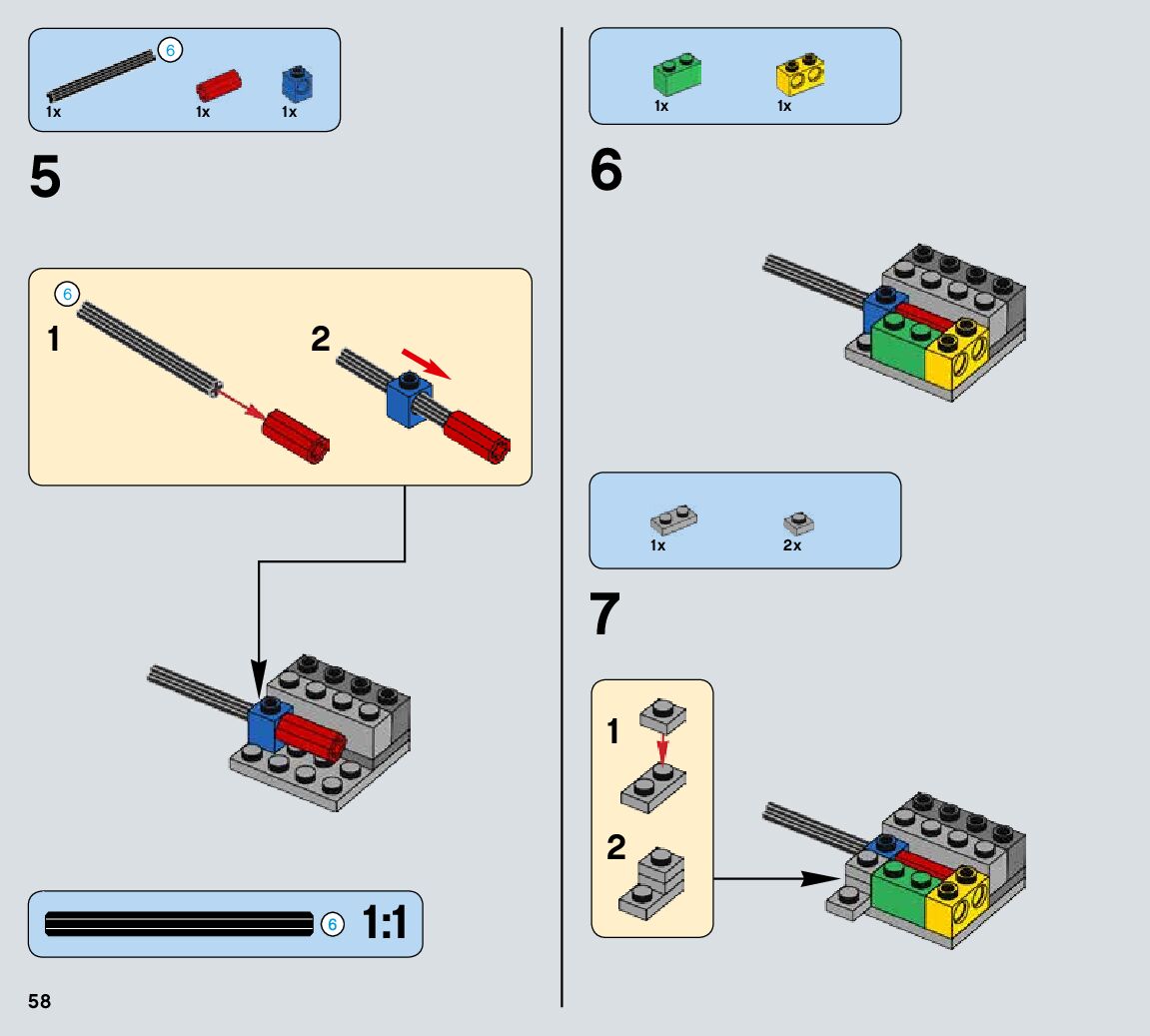 6
1x 1x 1x

5

6
1

2

6 1:1

58

1x 1x

6

1x 2x

7

1

2