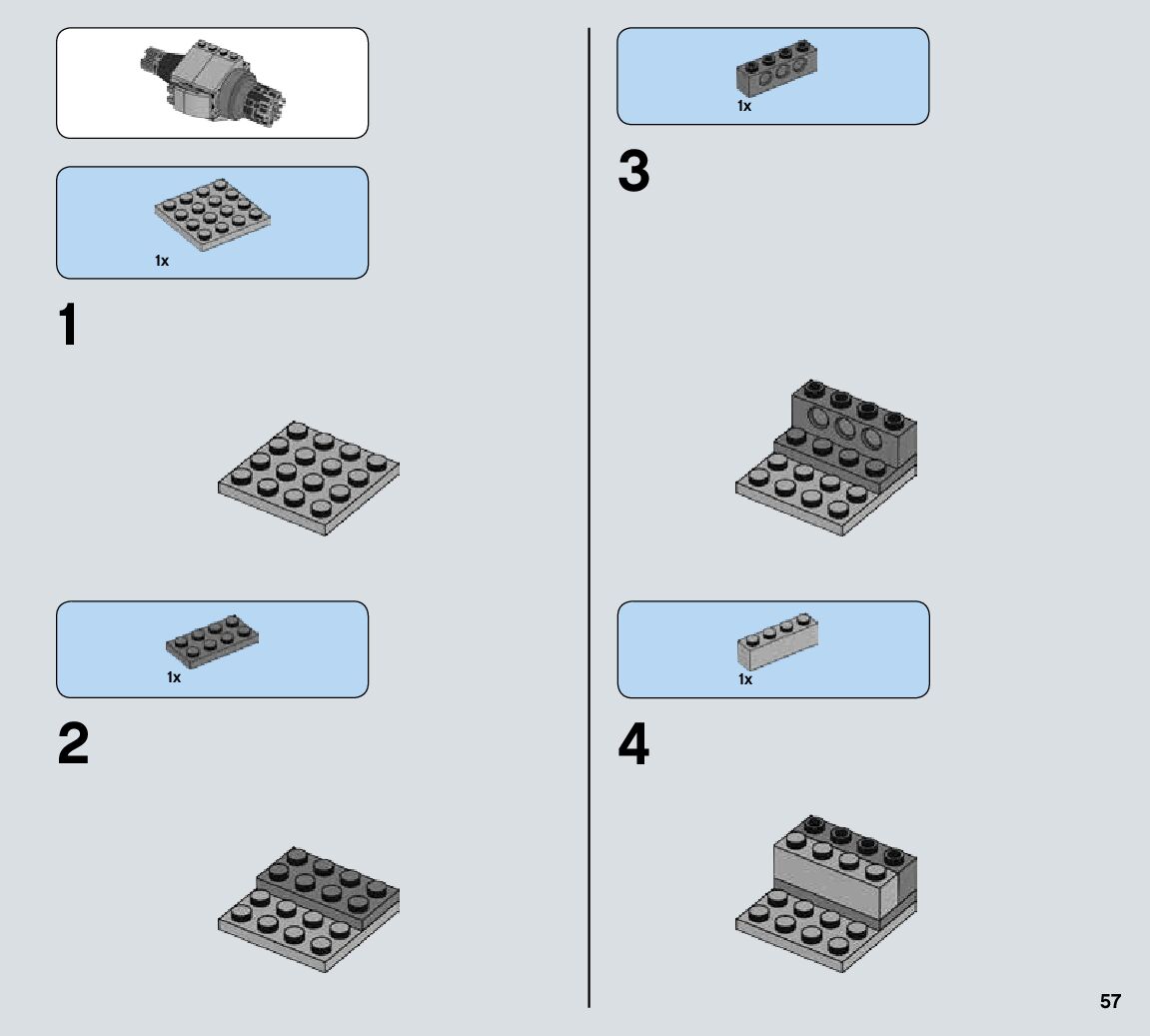 1x

1

1x

2

1x

3

1x

4

57