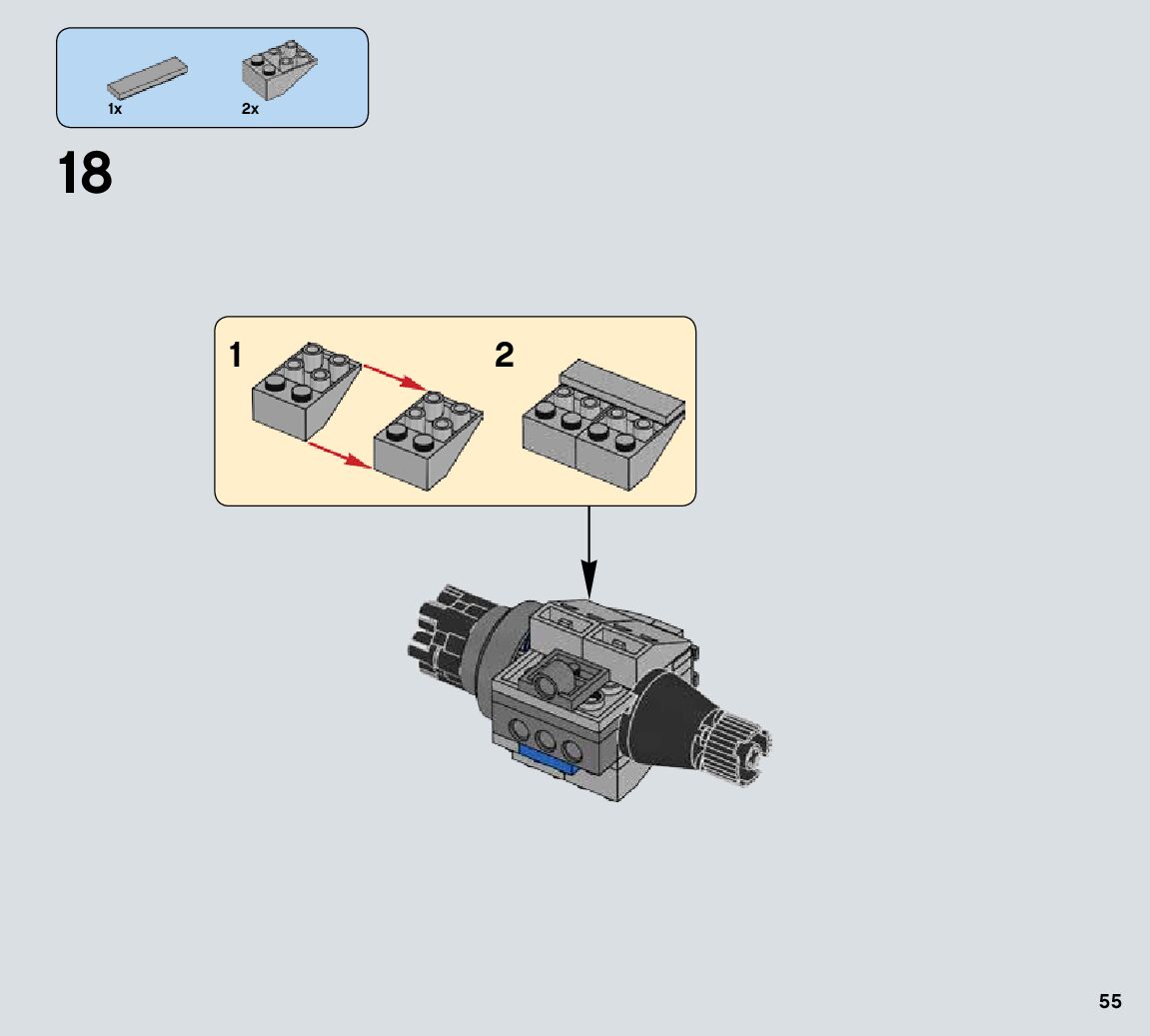 1x
2x

18

1

2

55