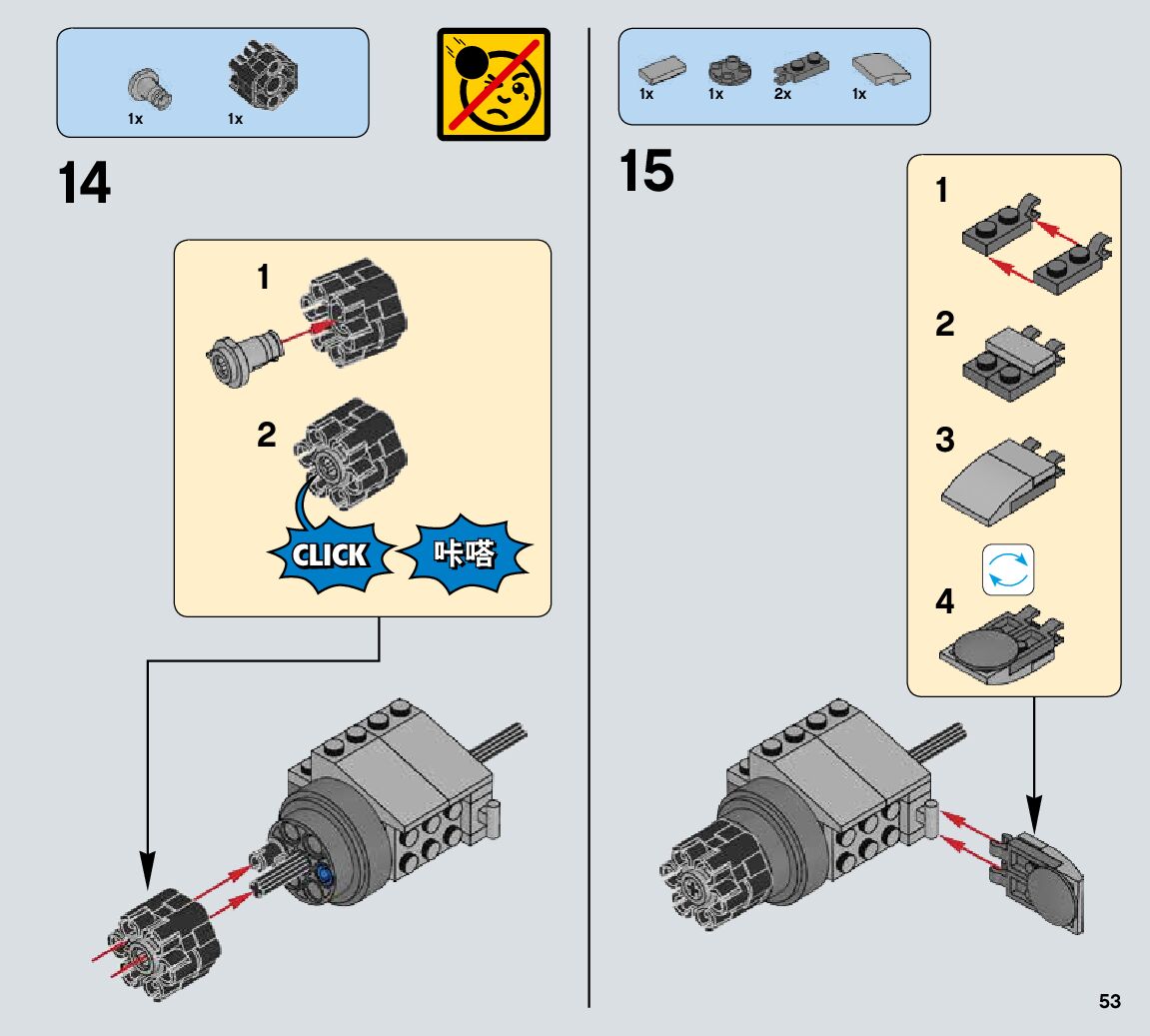 1x 1x

14

1

2

CLICK 咔嗒

1x 1x 2x 1x

15

1

2

3

4

53