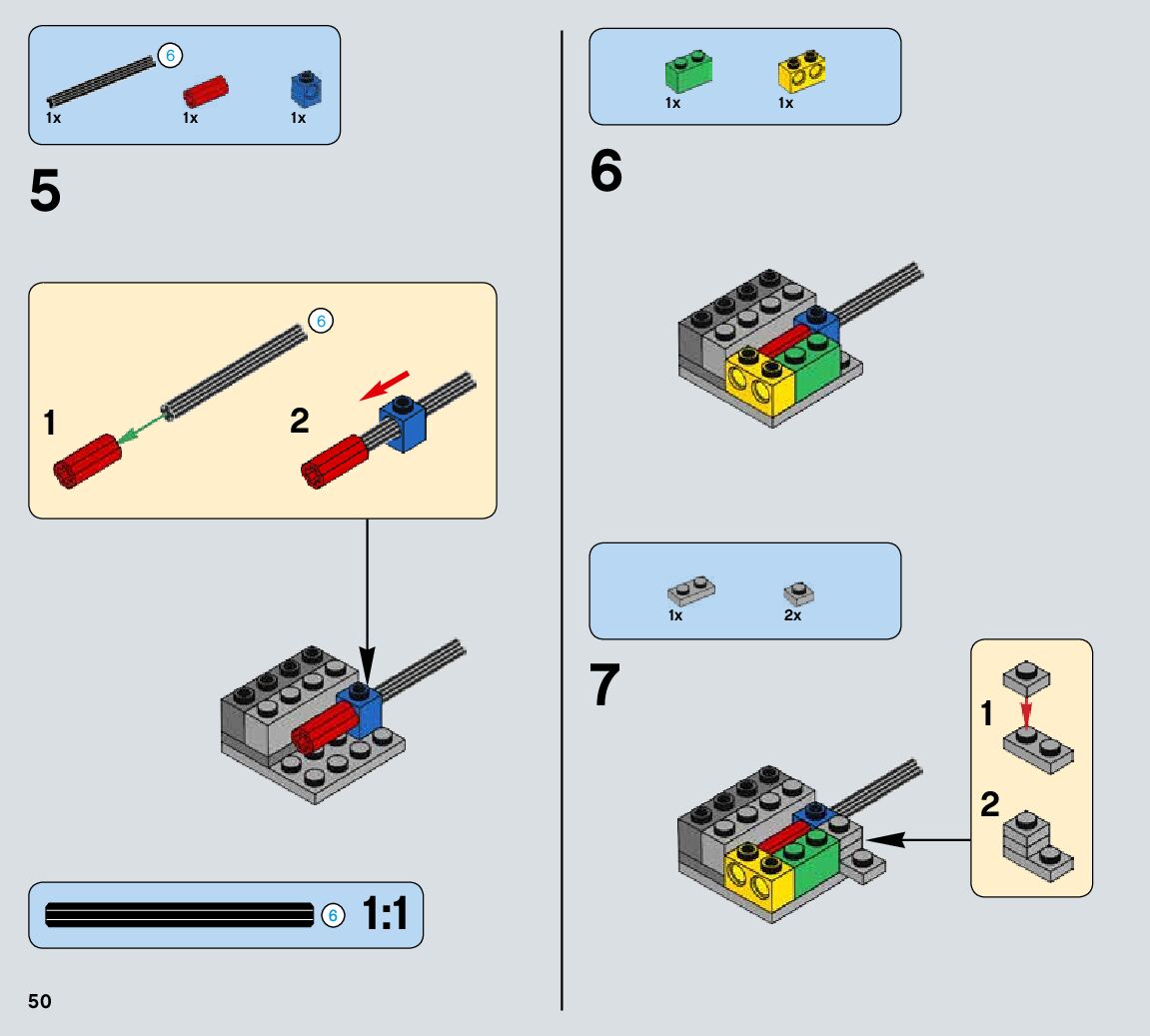 6
1x
1x
1x

5

6
1
2

6
1:1

50

1x
1x

6

1x
2x

7

1
2