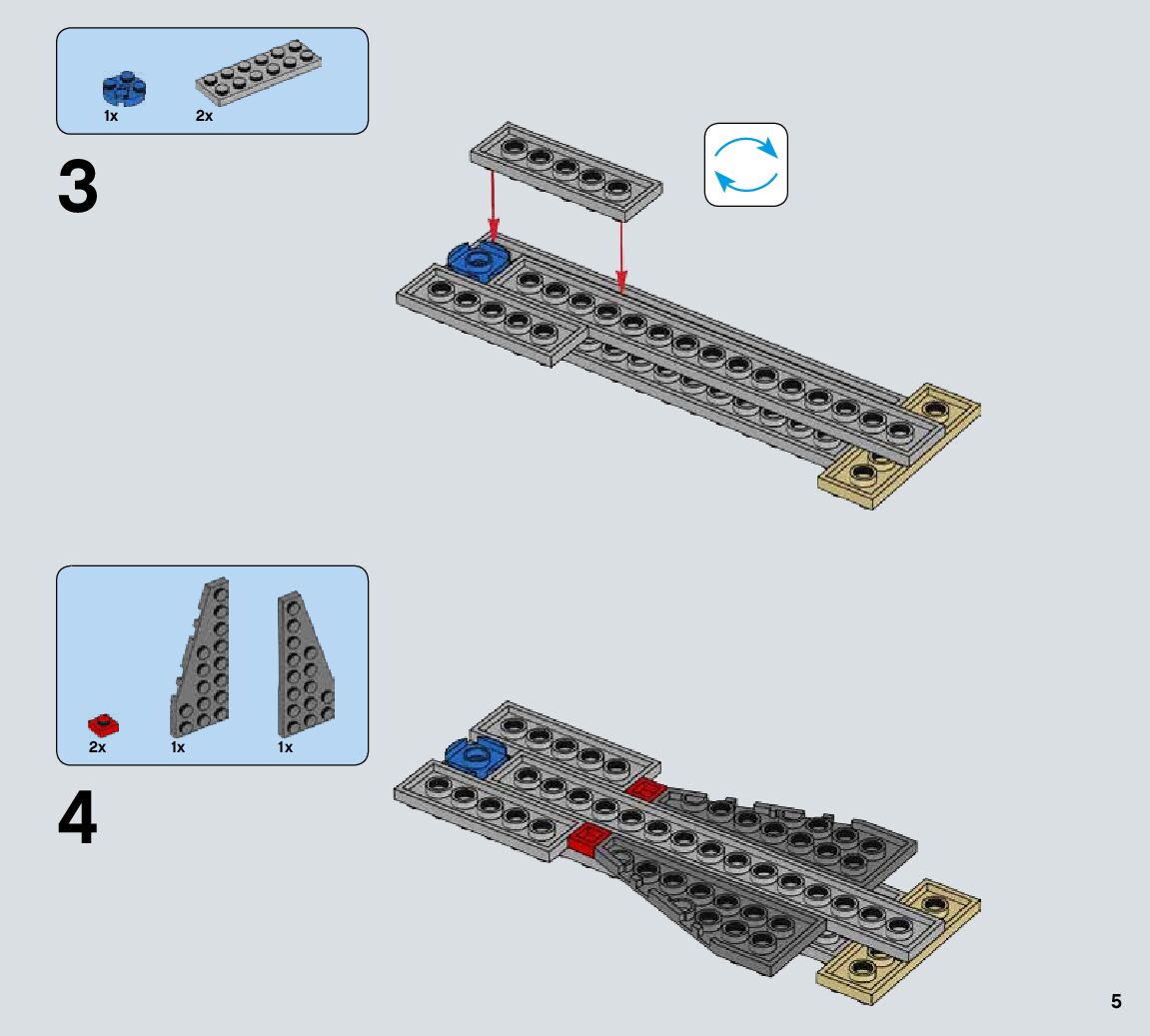 1x
2x

3

2x
1x
1x

4

5