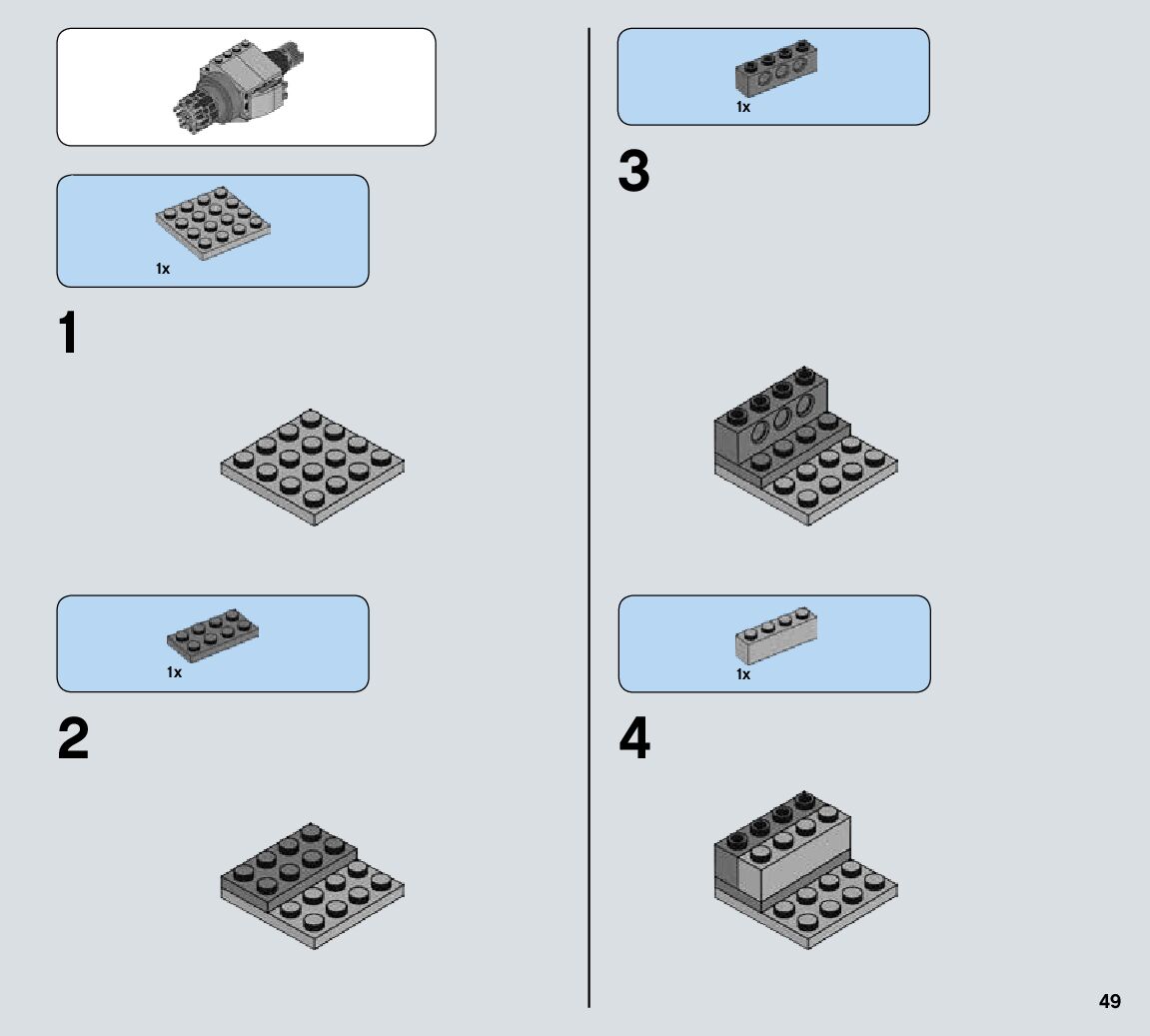 1x

1

1x

2

1x

3

1x

4

49