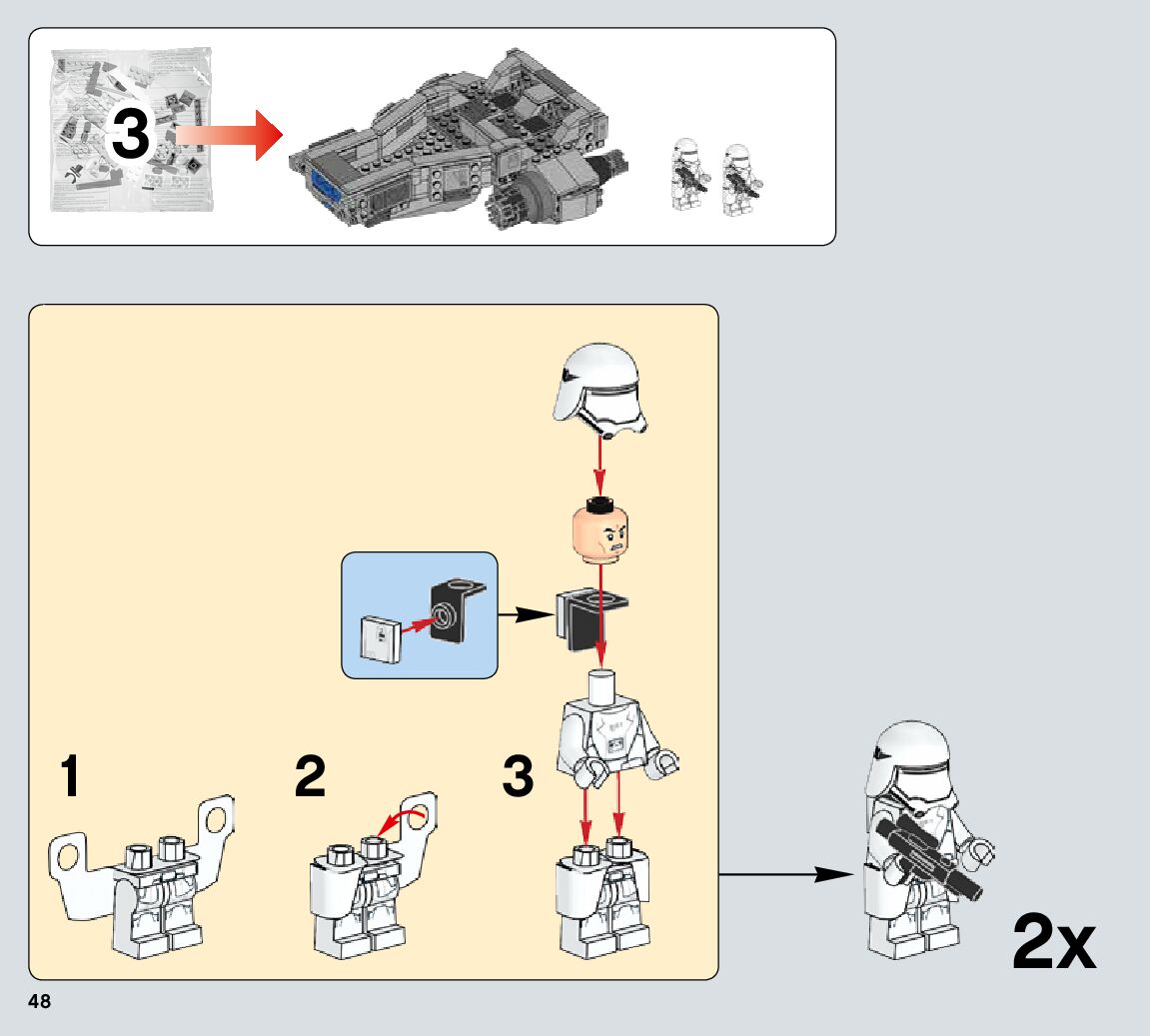 3

1

2

3

2x

48