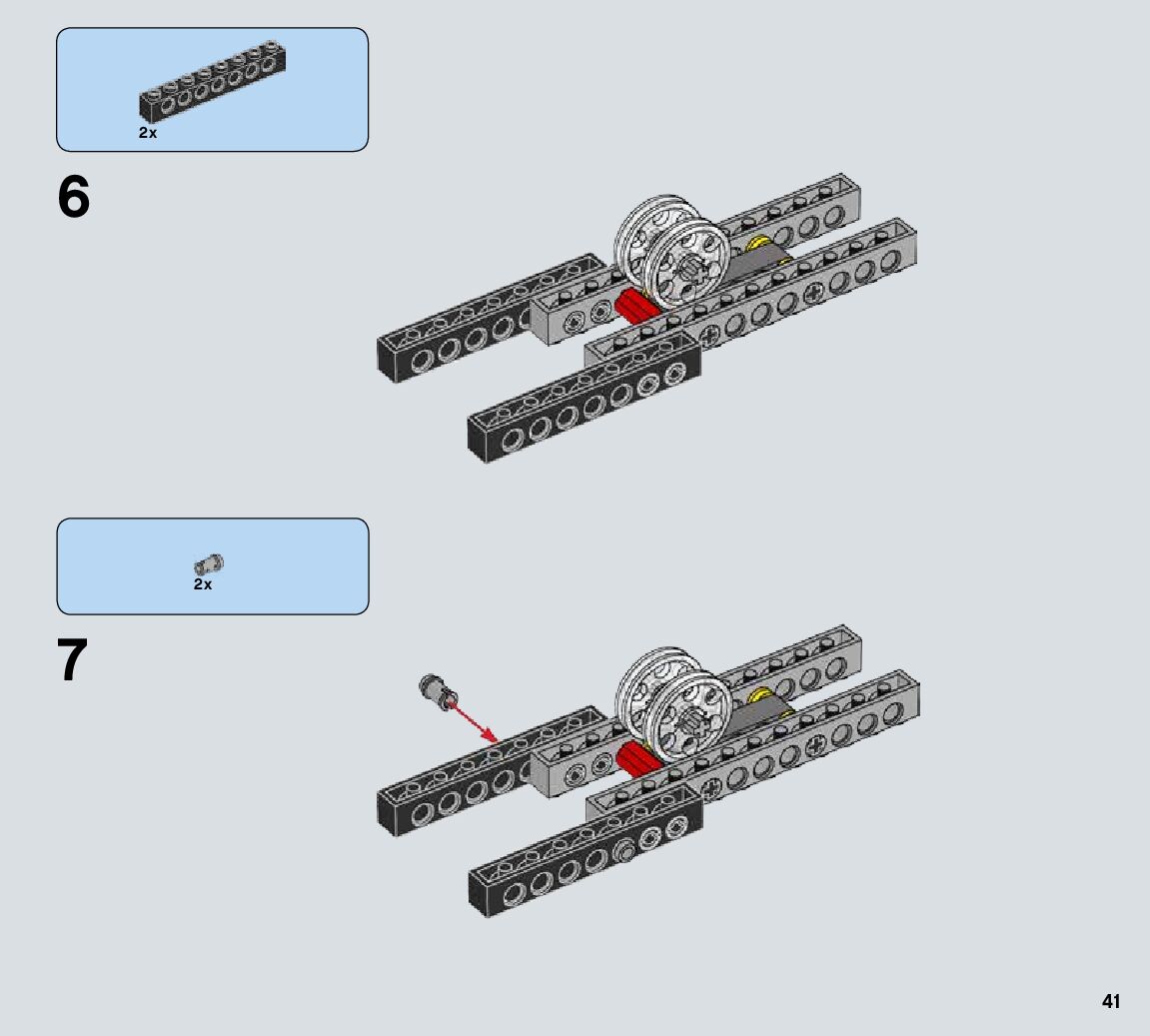 2x

6

2x

7

41