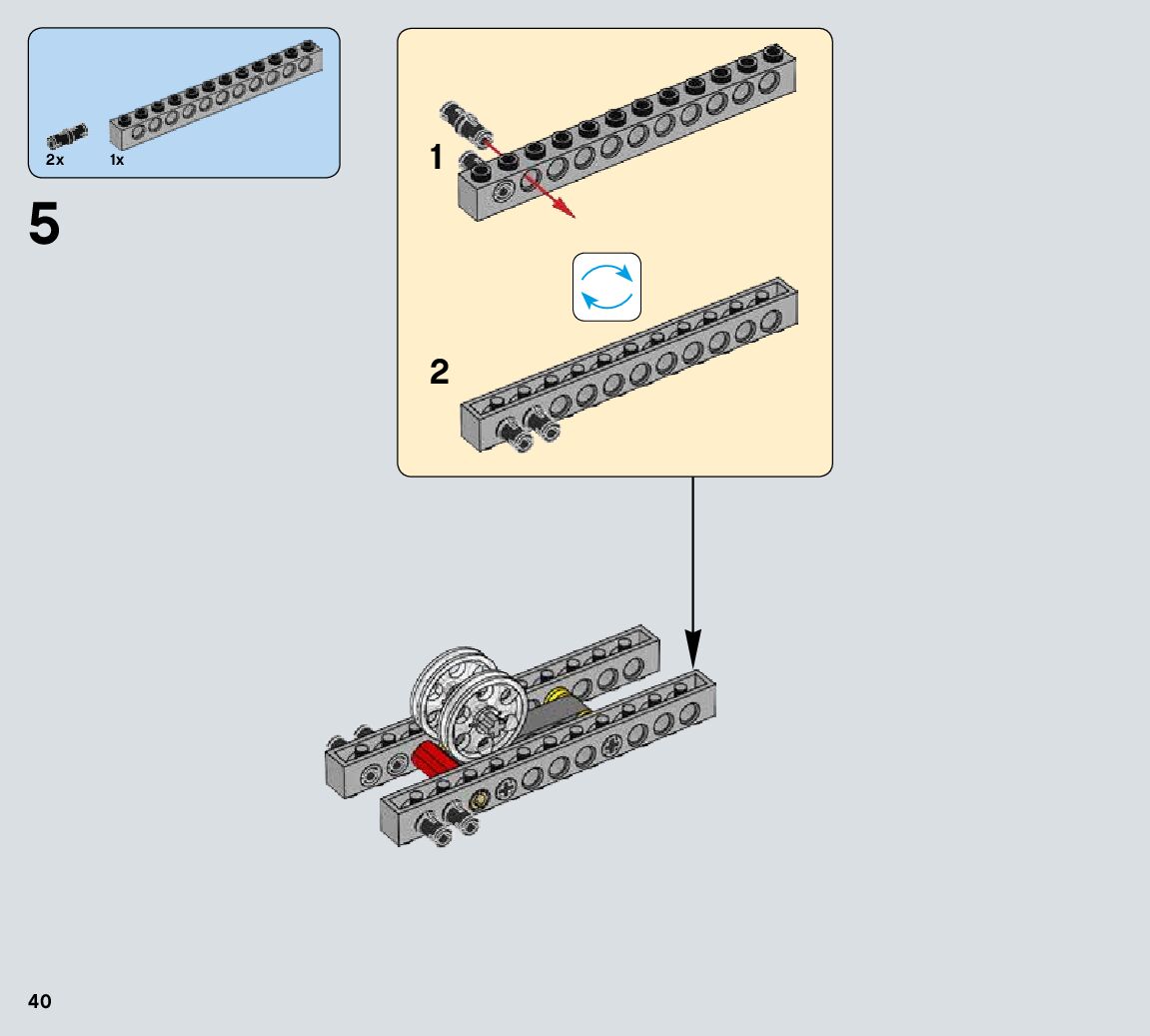 2x 1x

5

1

2

40