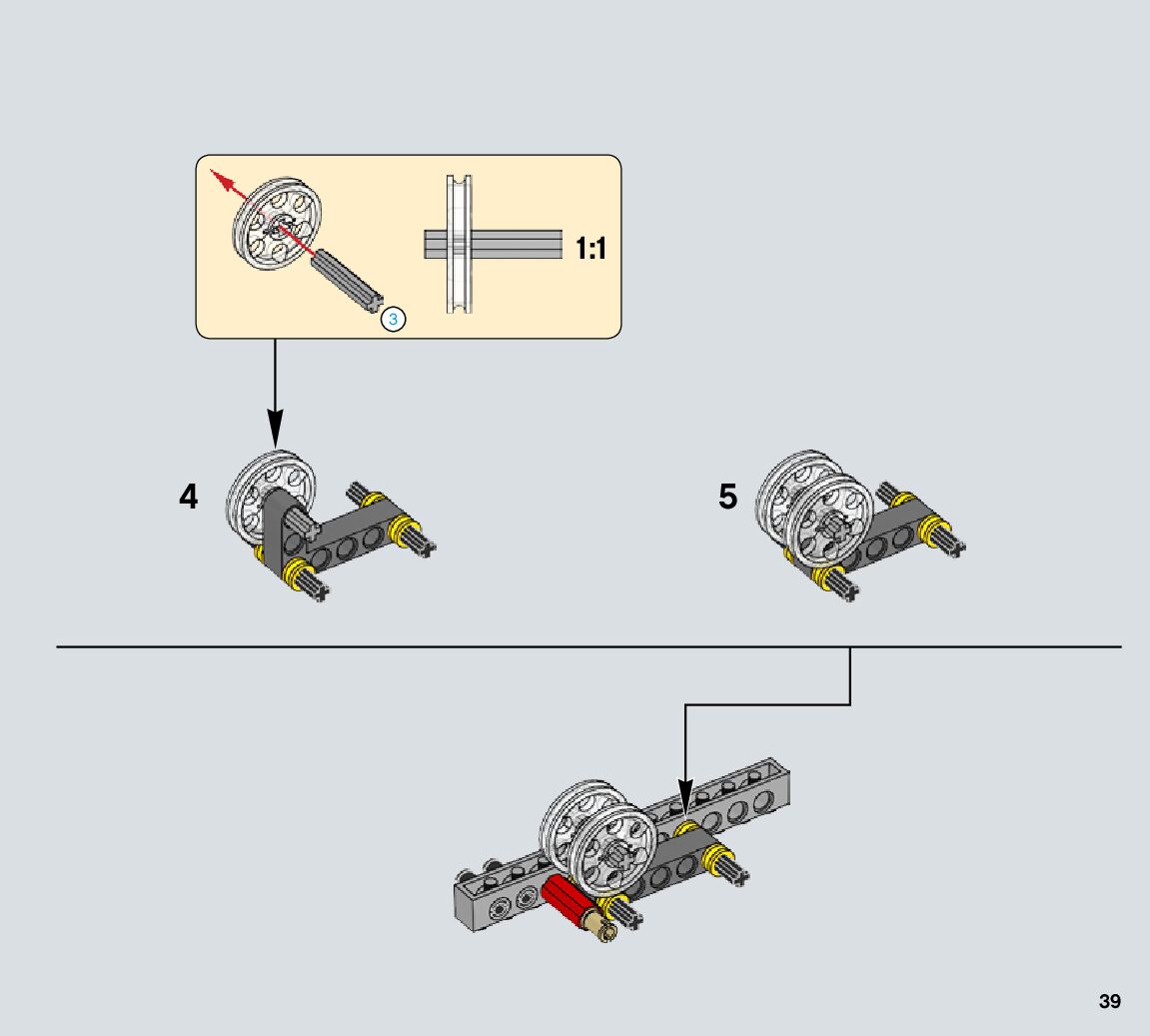 3

1:1

4

5

39