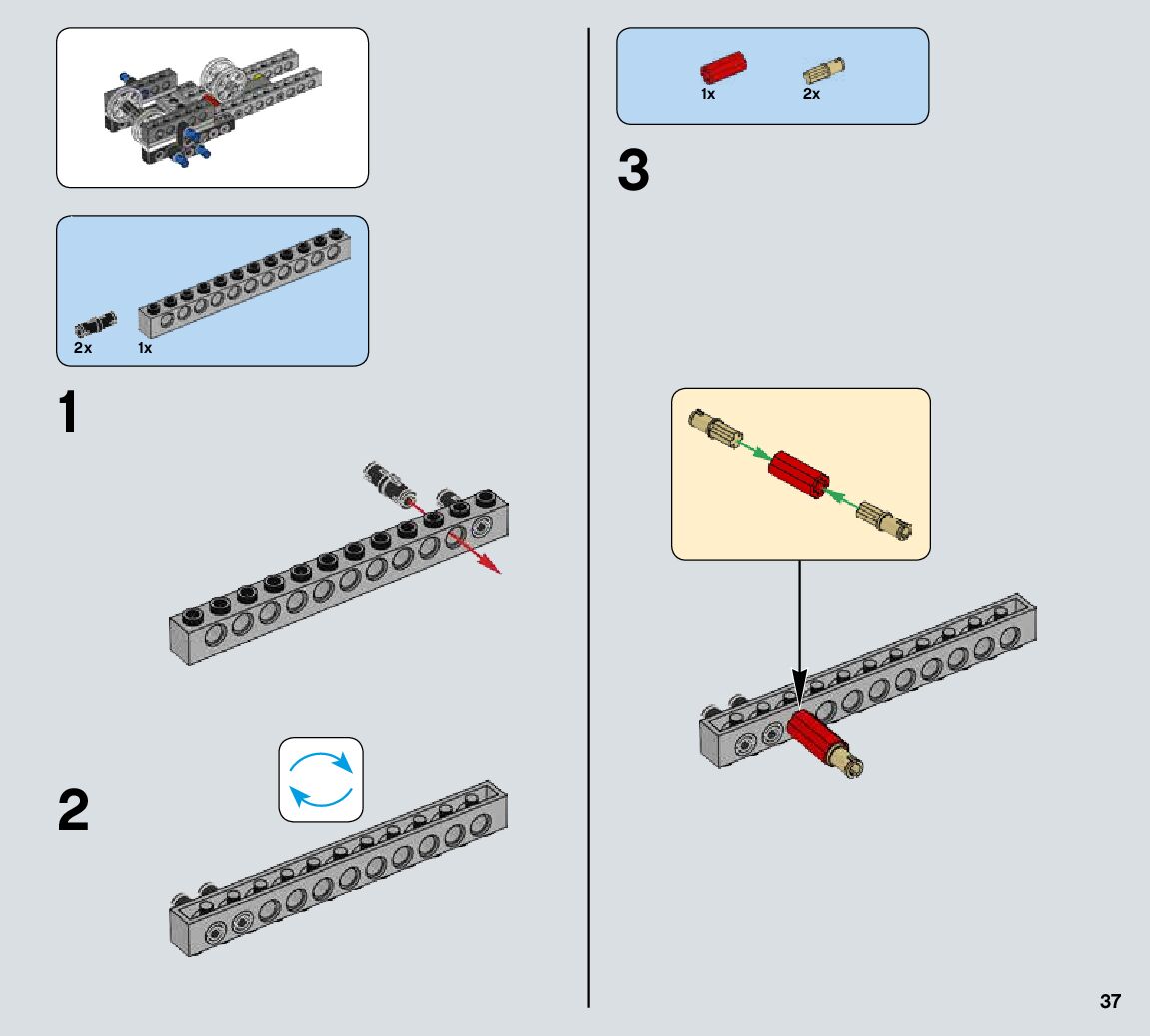 2x 1x

1

2

1x 2x

3

37