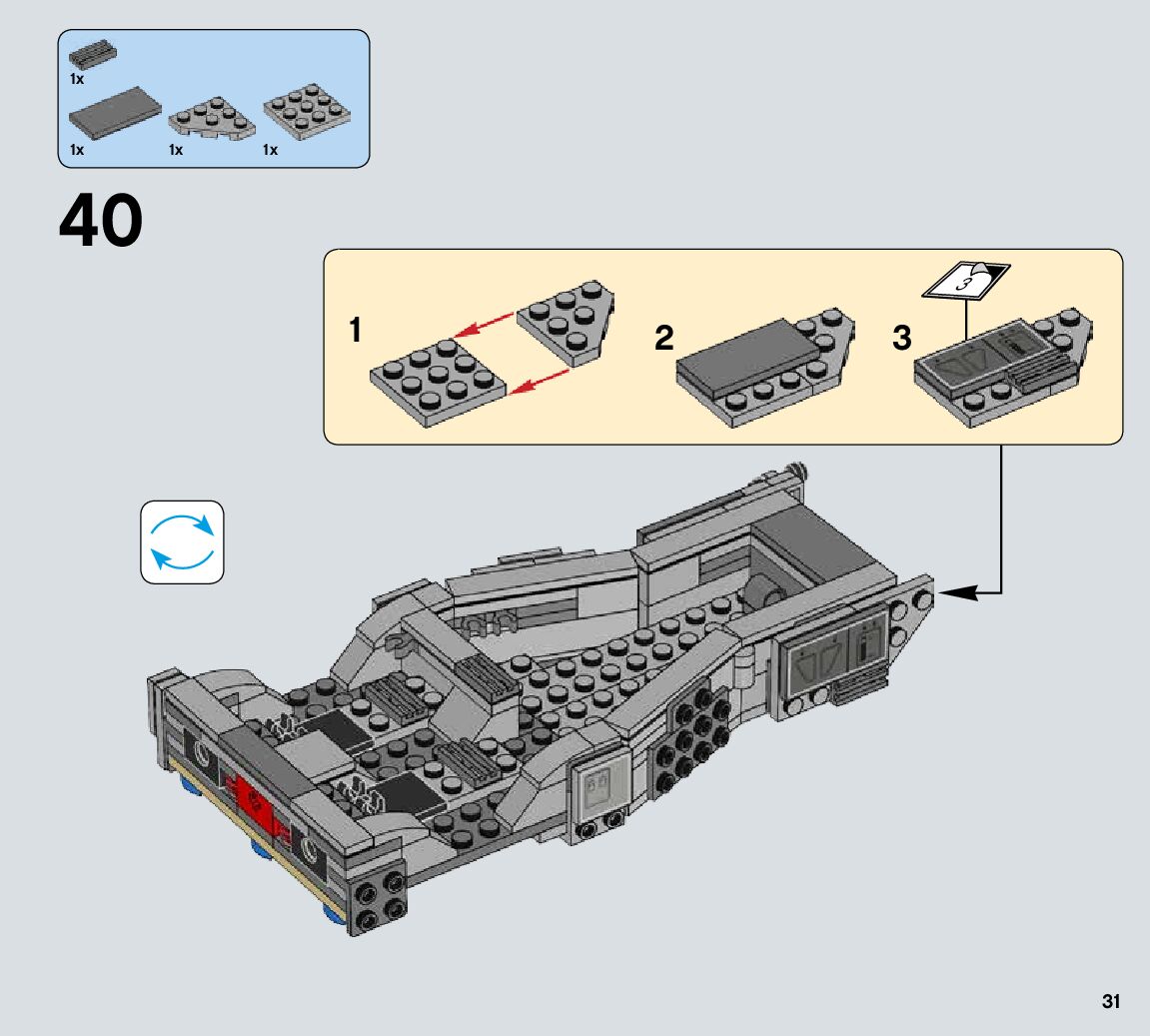 1x
1x
1x
1x

40

1
2
3
3

31