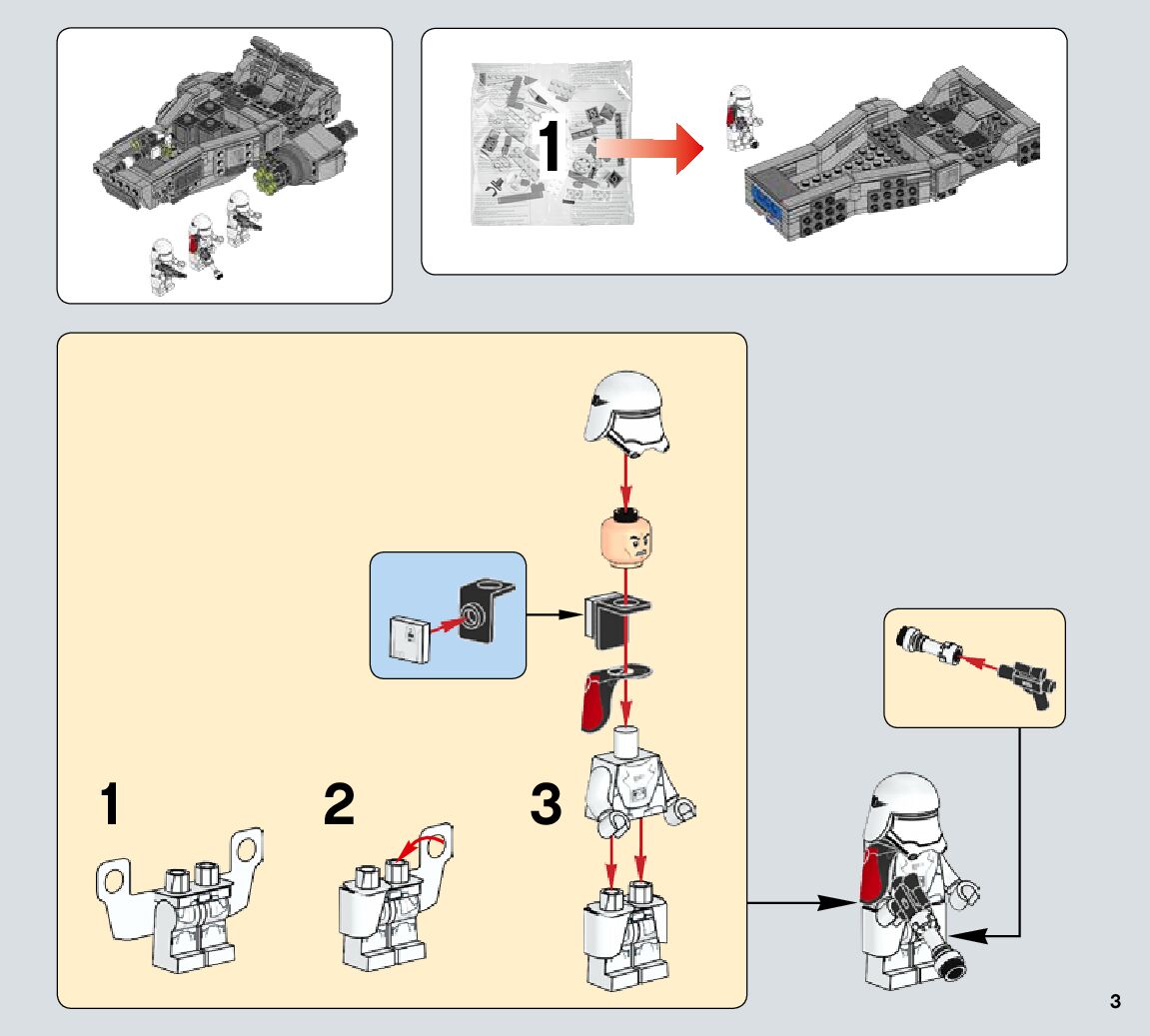 1

1

2

3

3