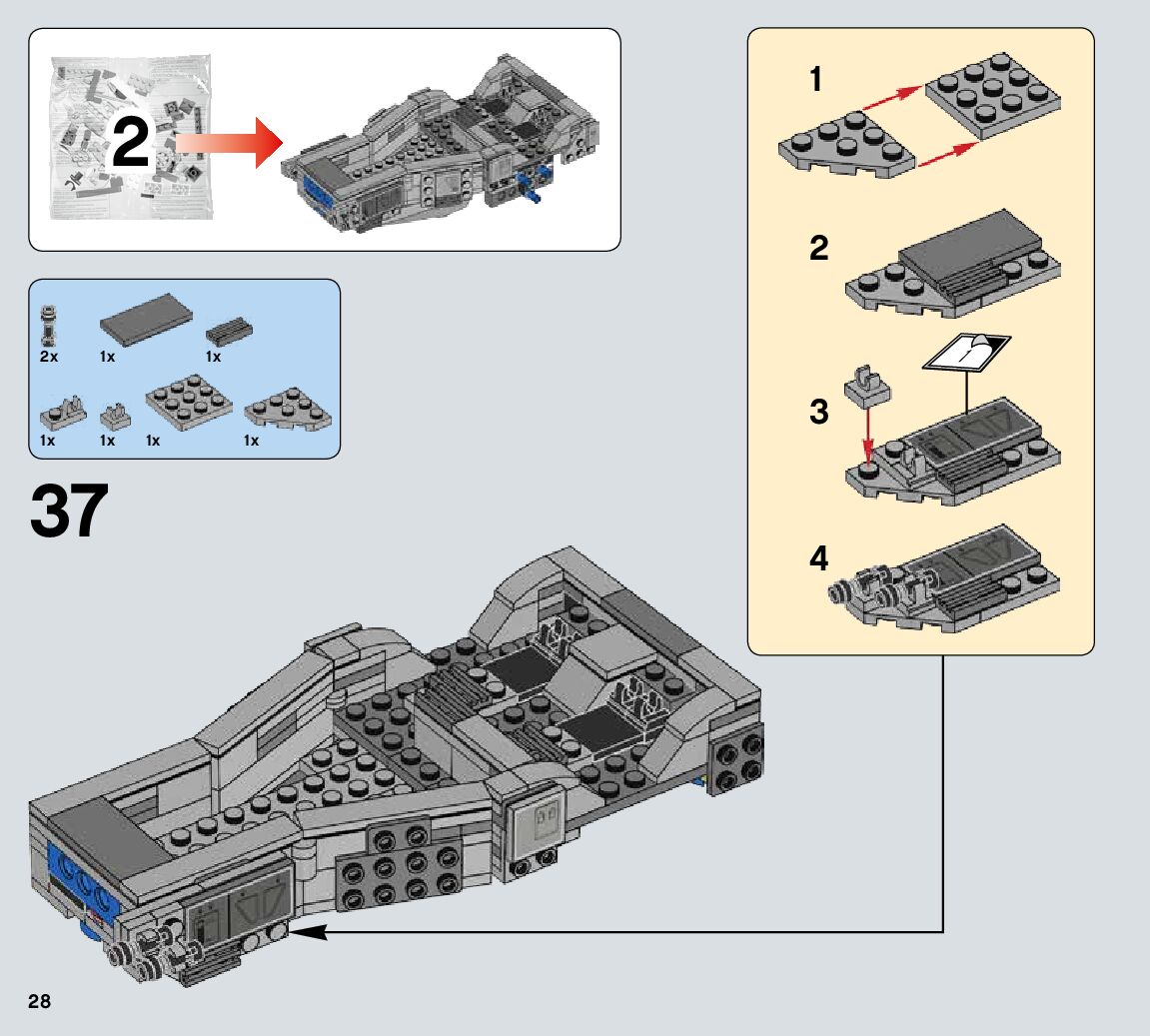 2

2x 1x 1x

1x 1x 1x 1x

37

1

2

3

4

28