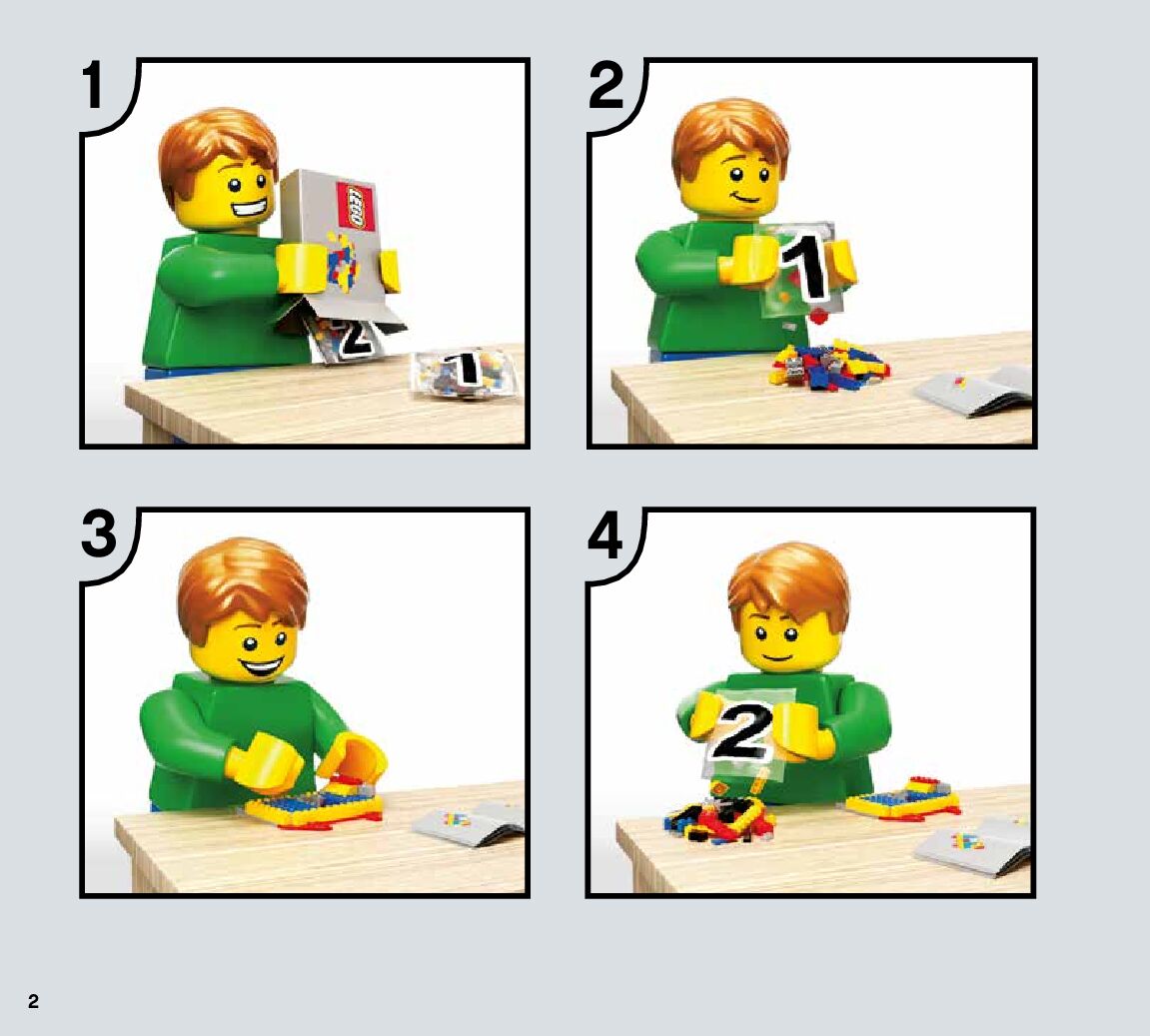 1

LEGO

2

1

2

1

3

4

2

2