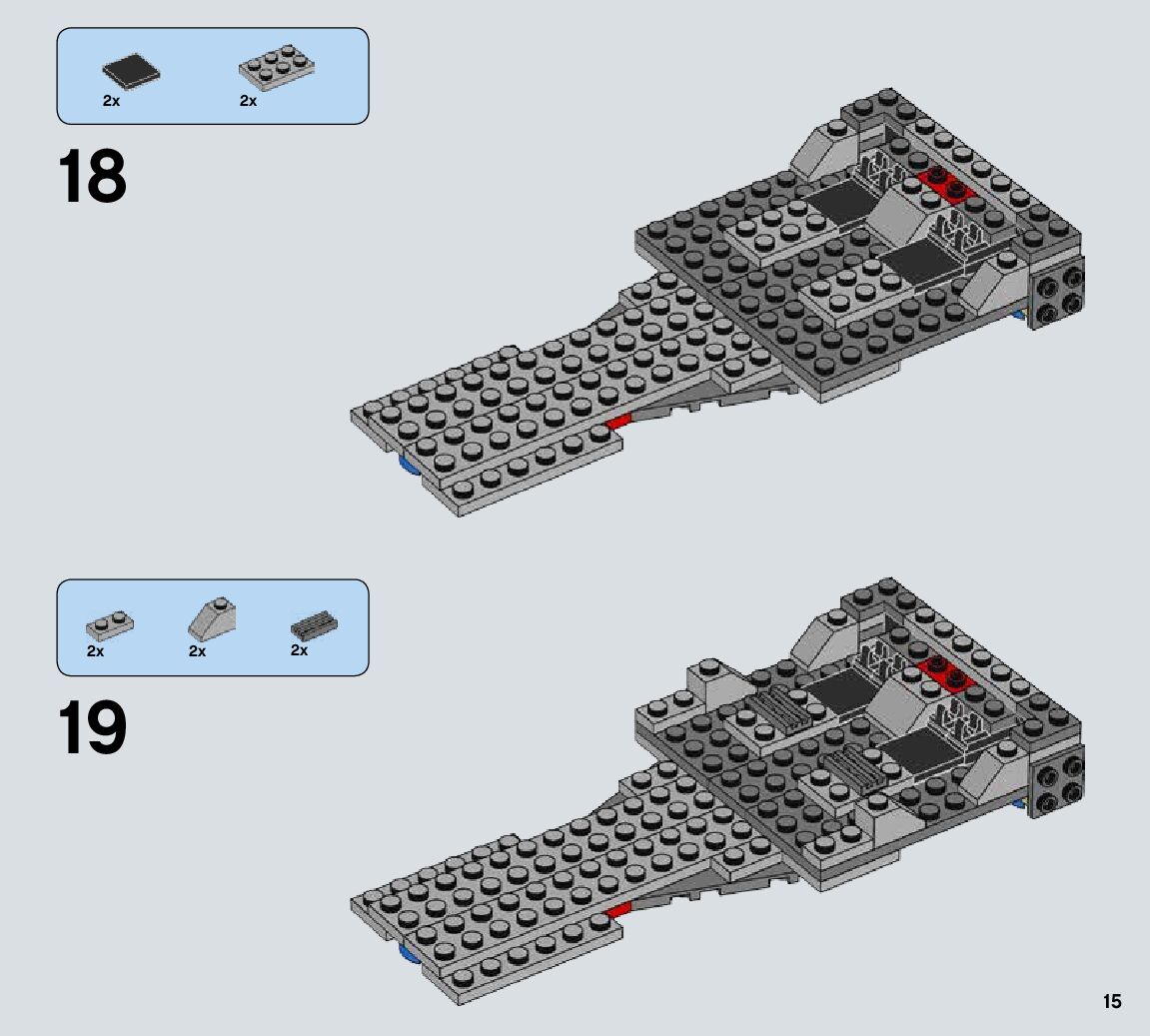 2x 2x

18

2x 2x 2x

19

15