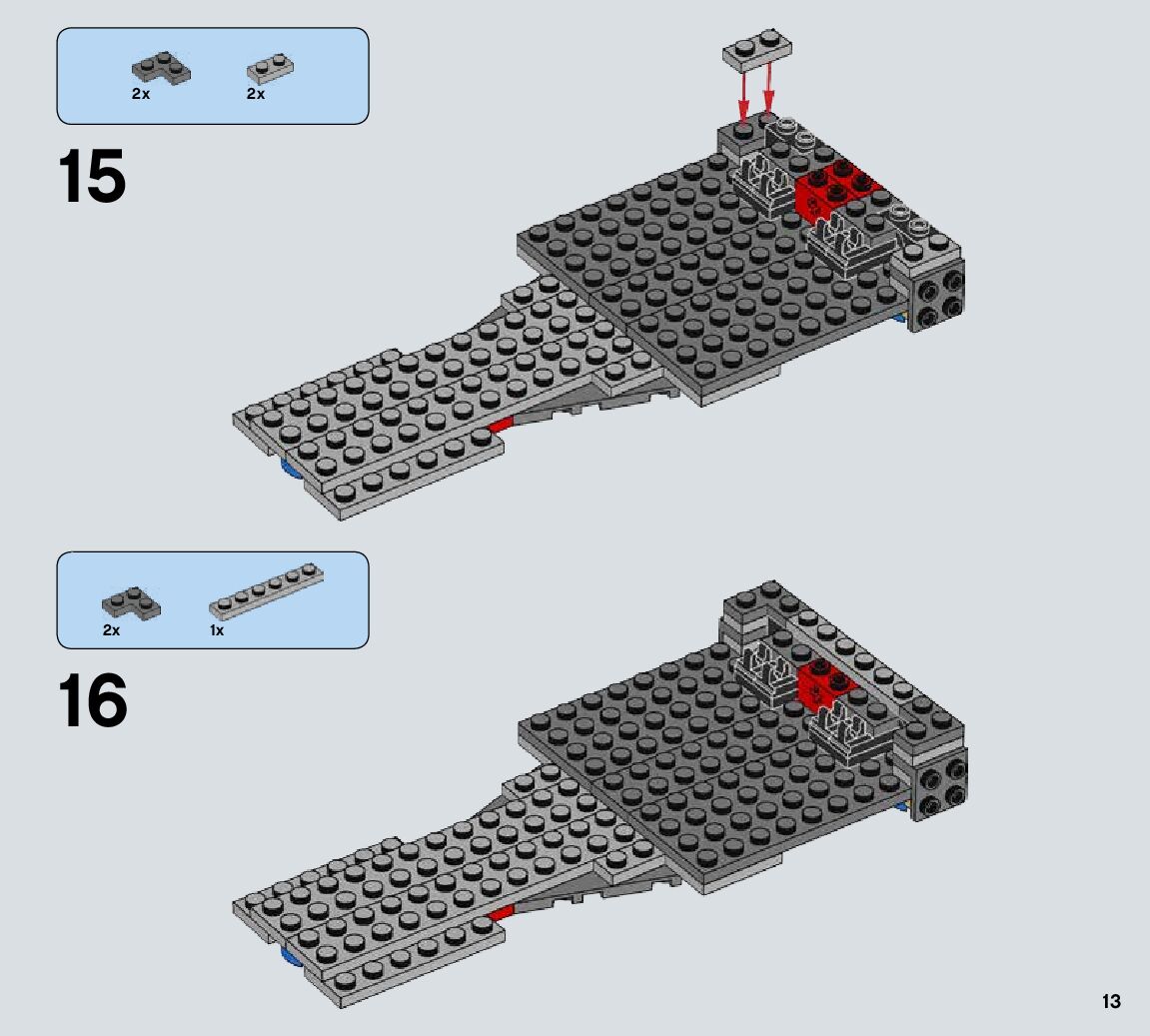 2x 2x

15

2x 1x

16

13