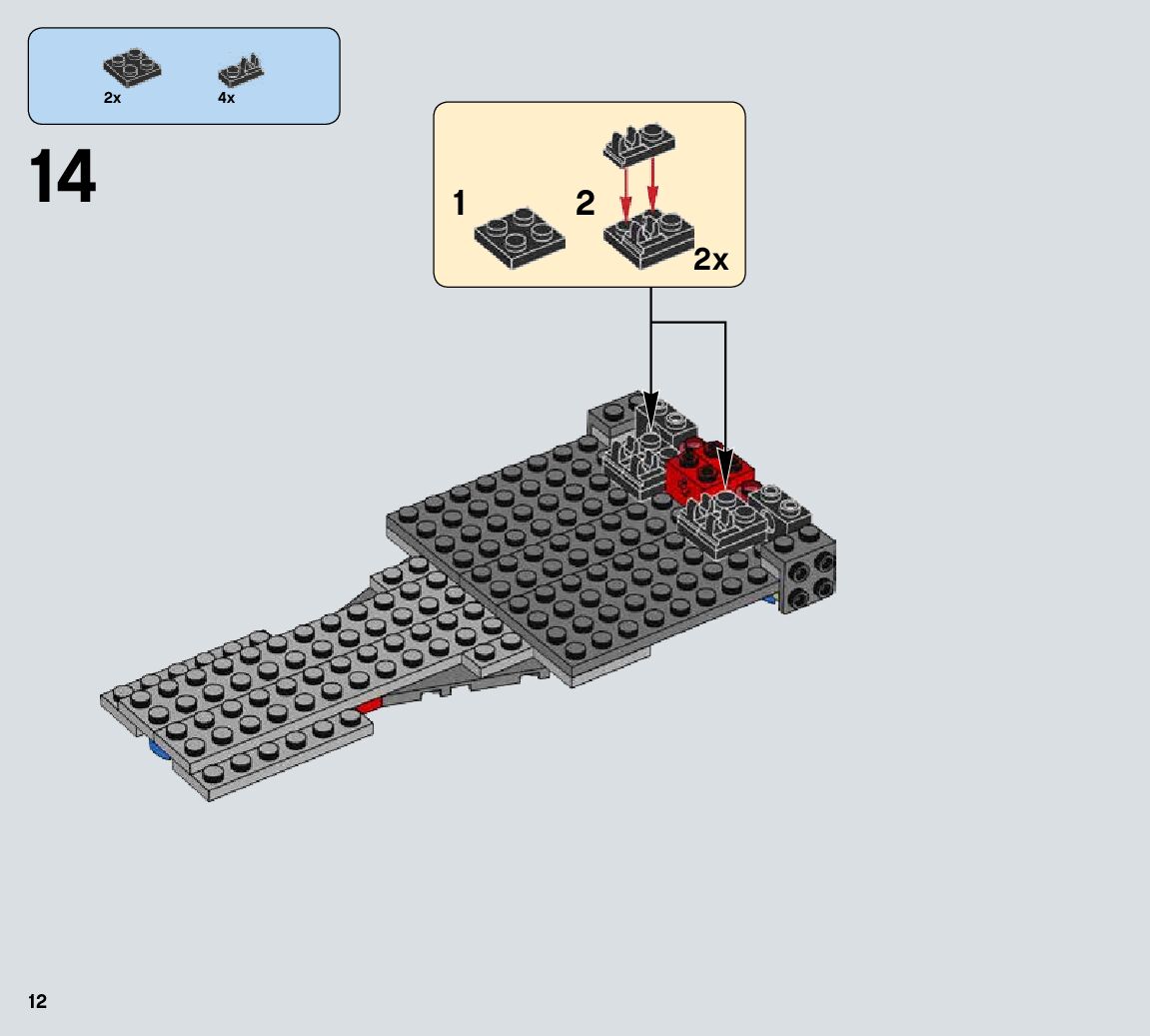 2x
4x

14

1
2
2x

12