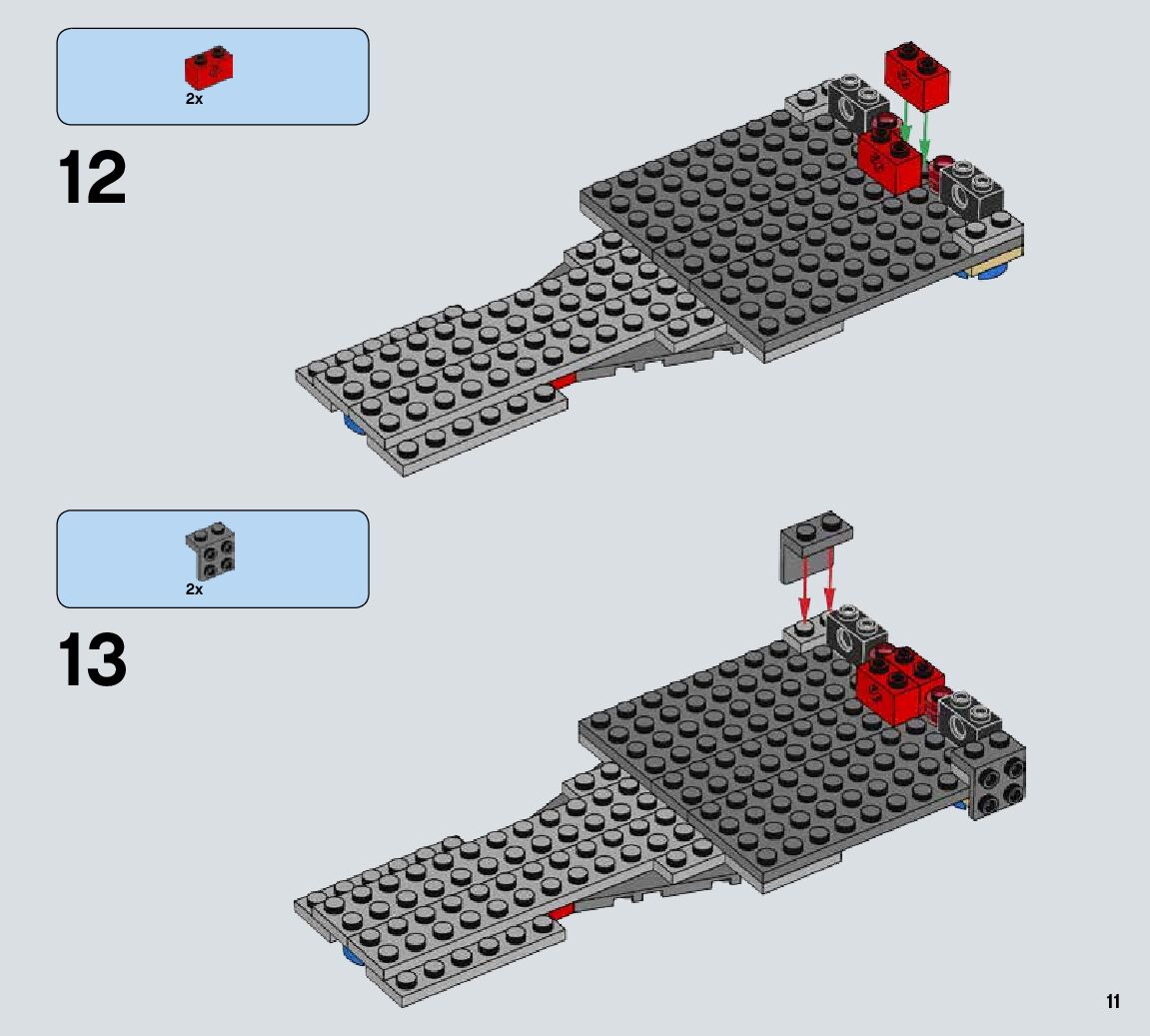 2x

12

2x

13

11