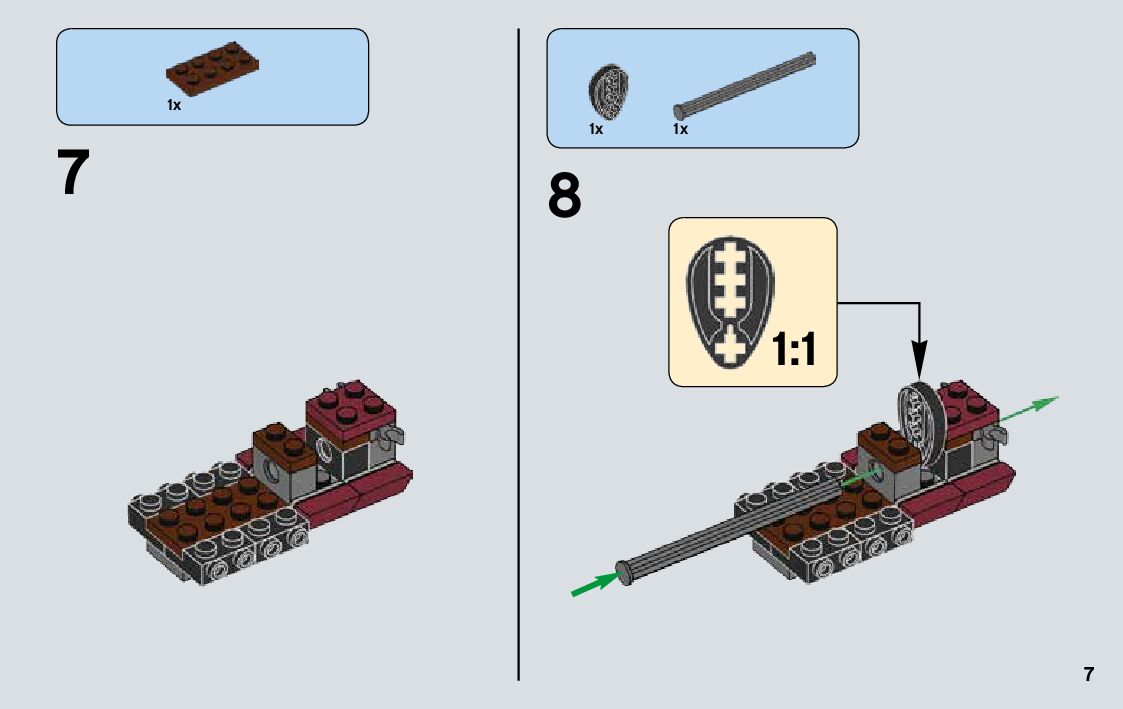 1x

7

1x 1x

8

1:1

7