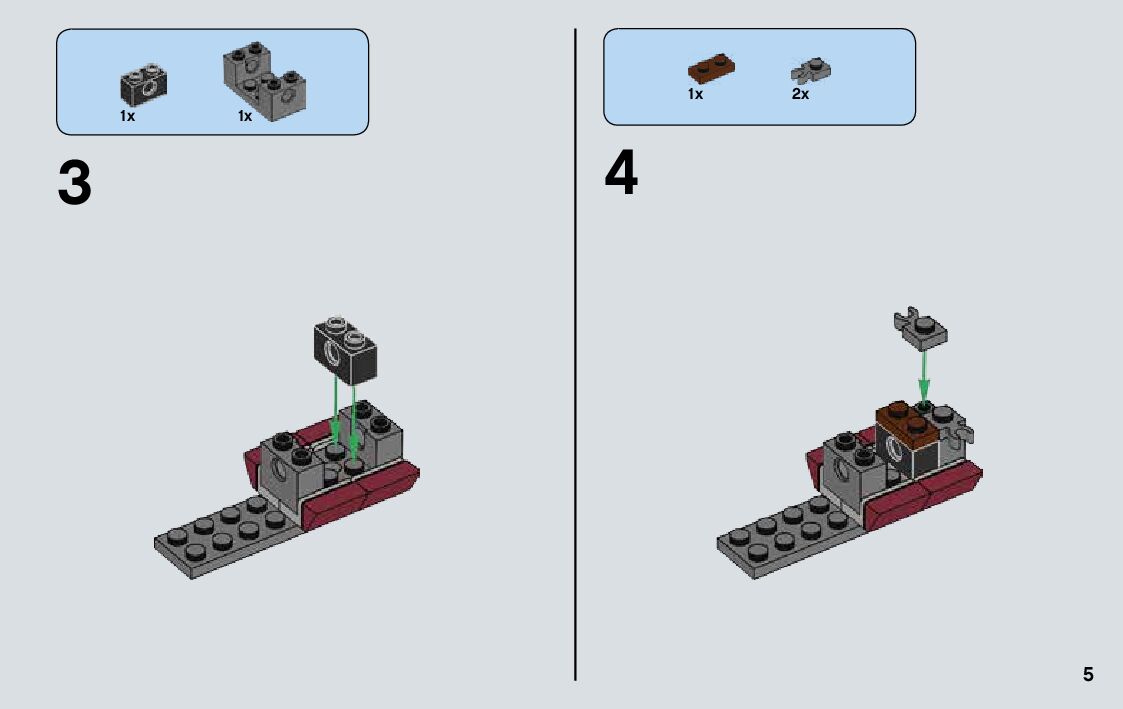 1x 1x

3

1x 2x

4

5