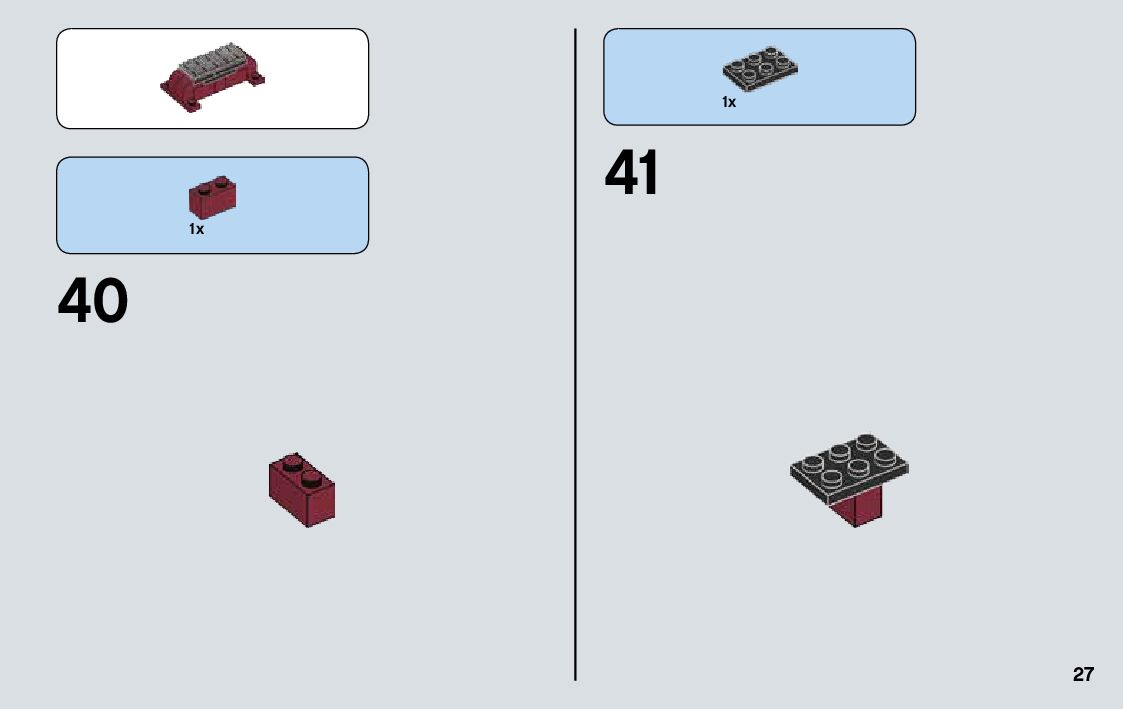 1x

40

1x

41

27