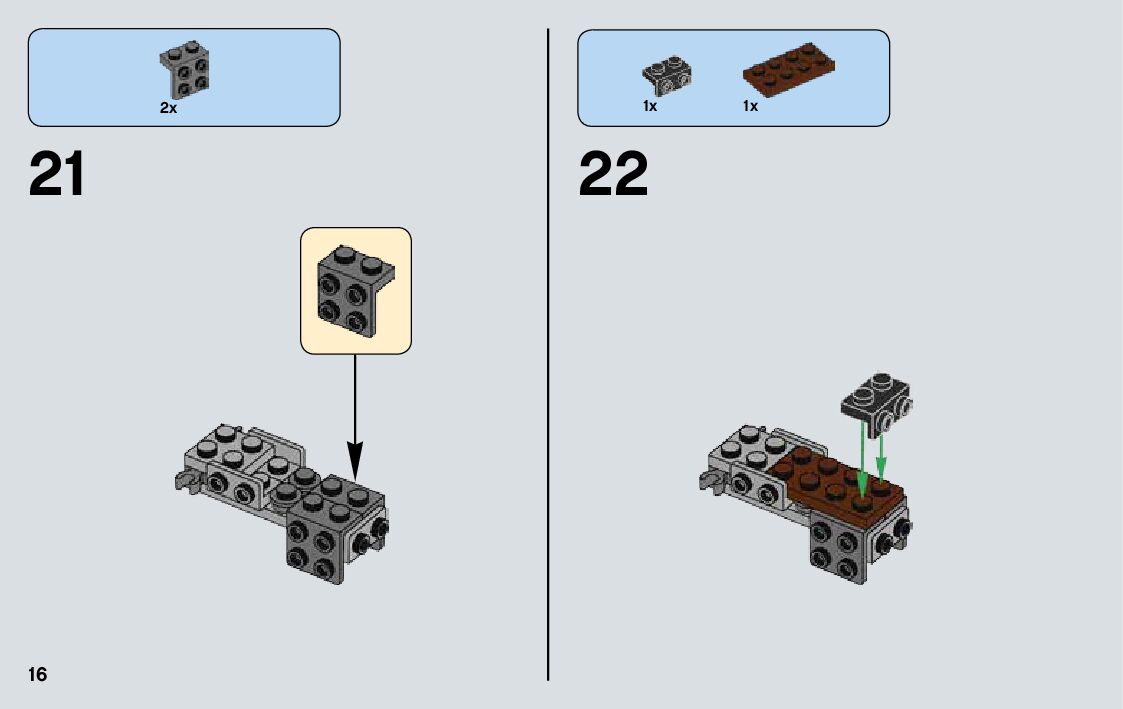 2x

21

1x 1x

22

16