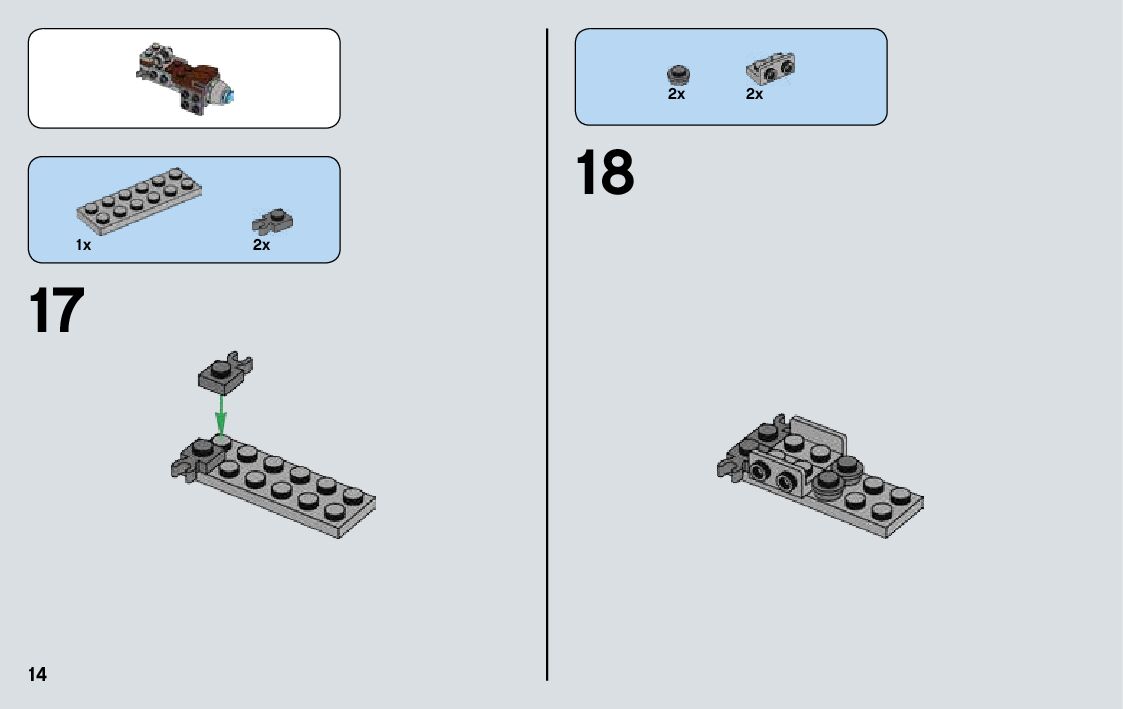 1x

2x

17

14

2x

2x

18