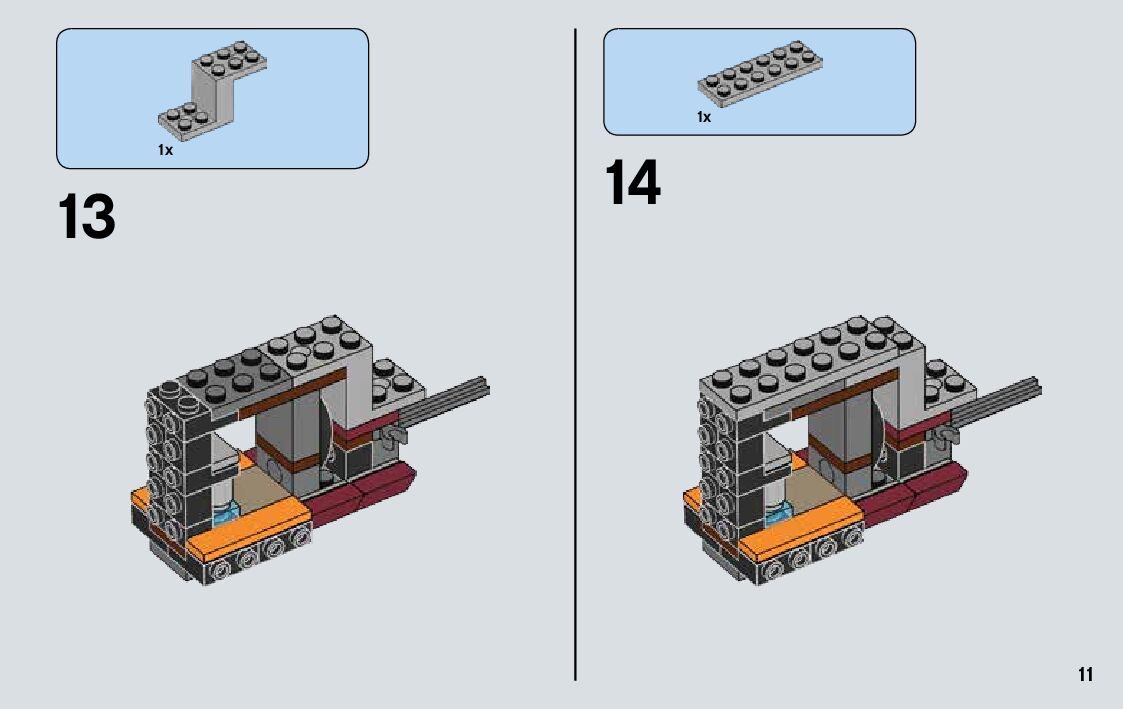 1x

13

1x

14

11