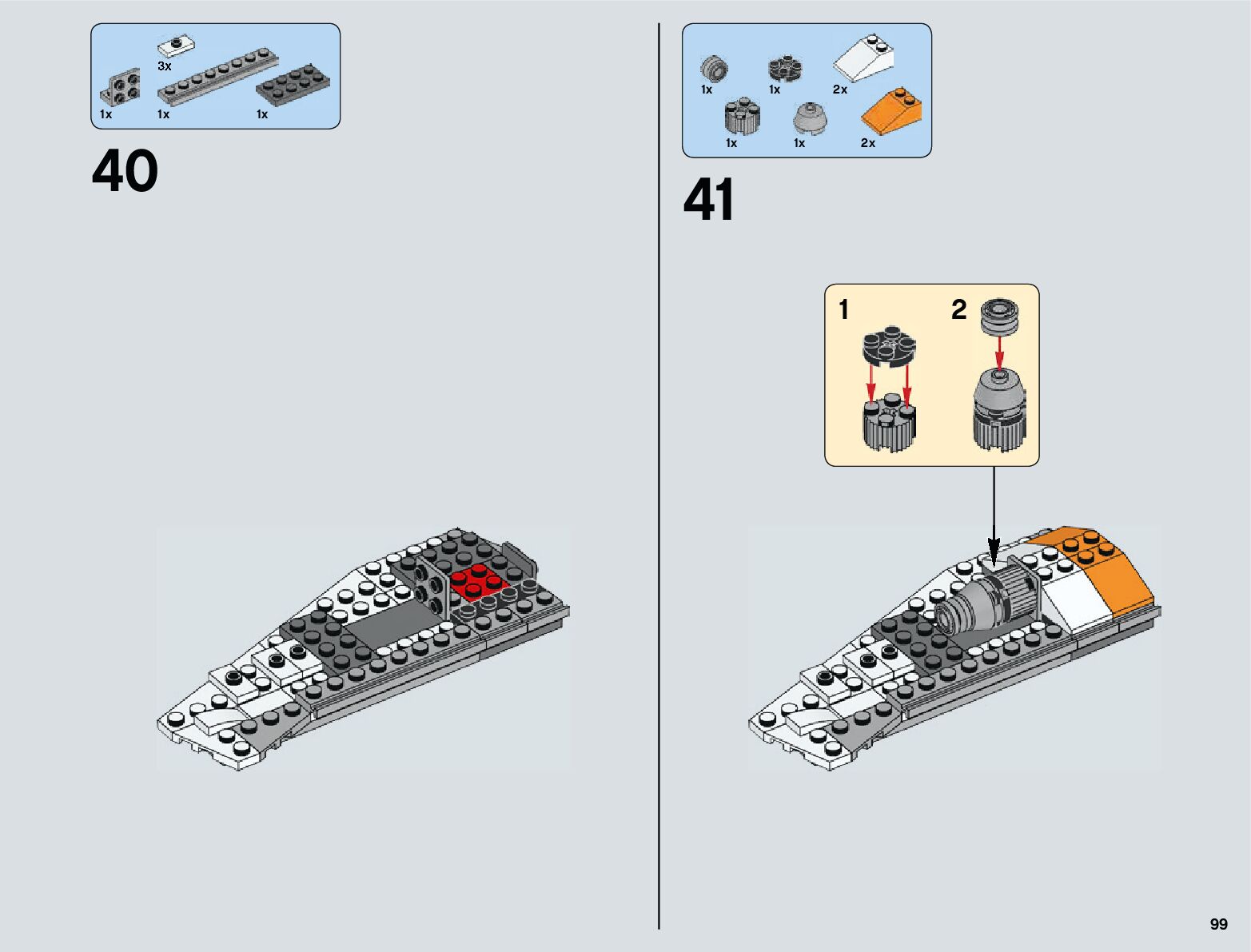 3x
1x 1x 1x

40

1x 1x 2x
1x 1x 2x

41

1 2

99