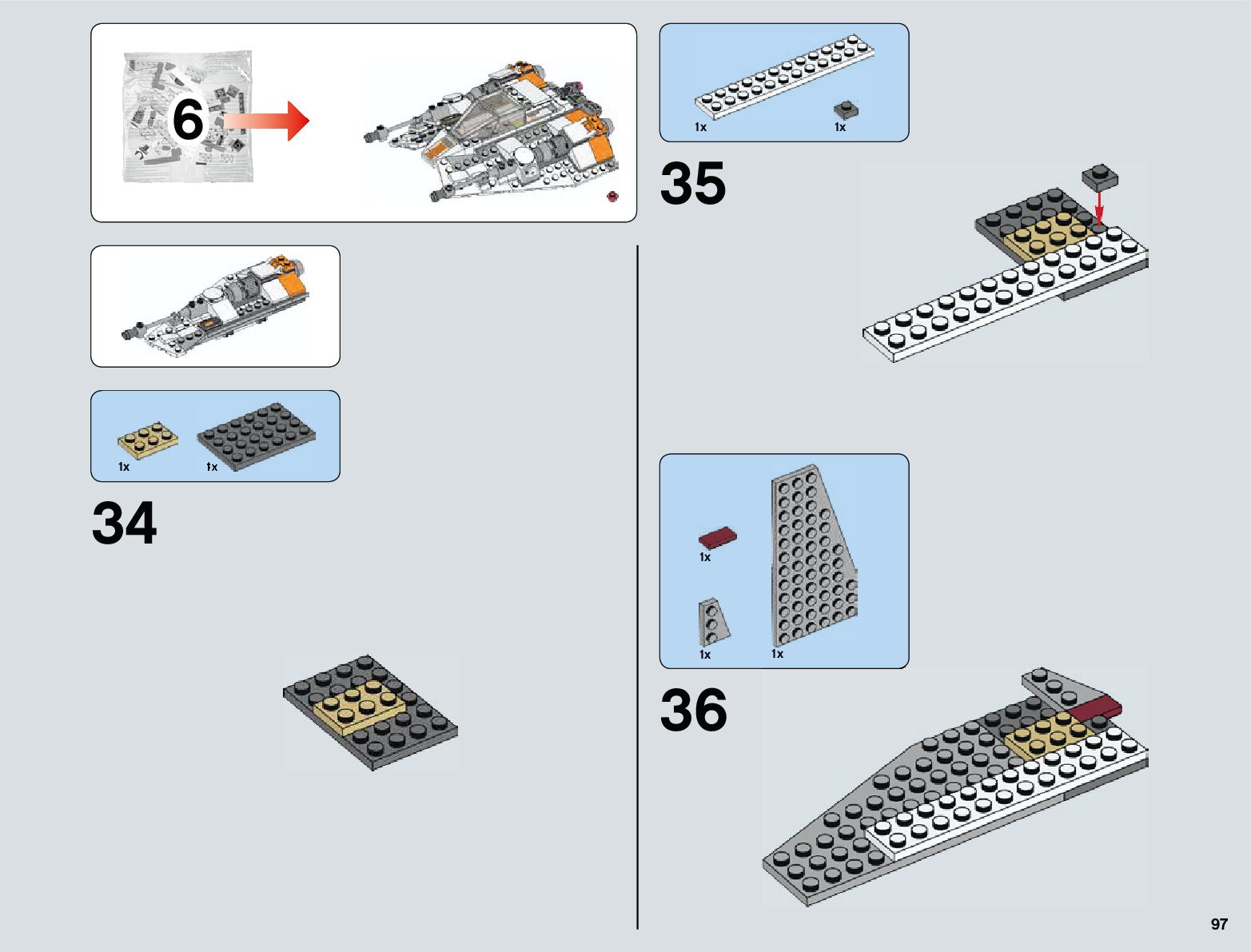 6

1x 1x

34

1x 1x

35

1x 1x 1x

36

97