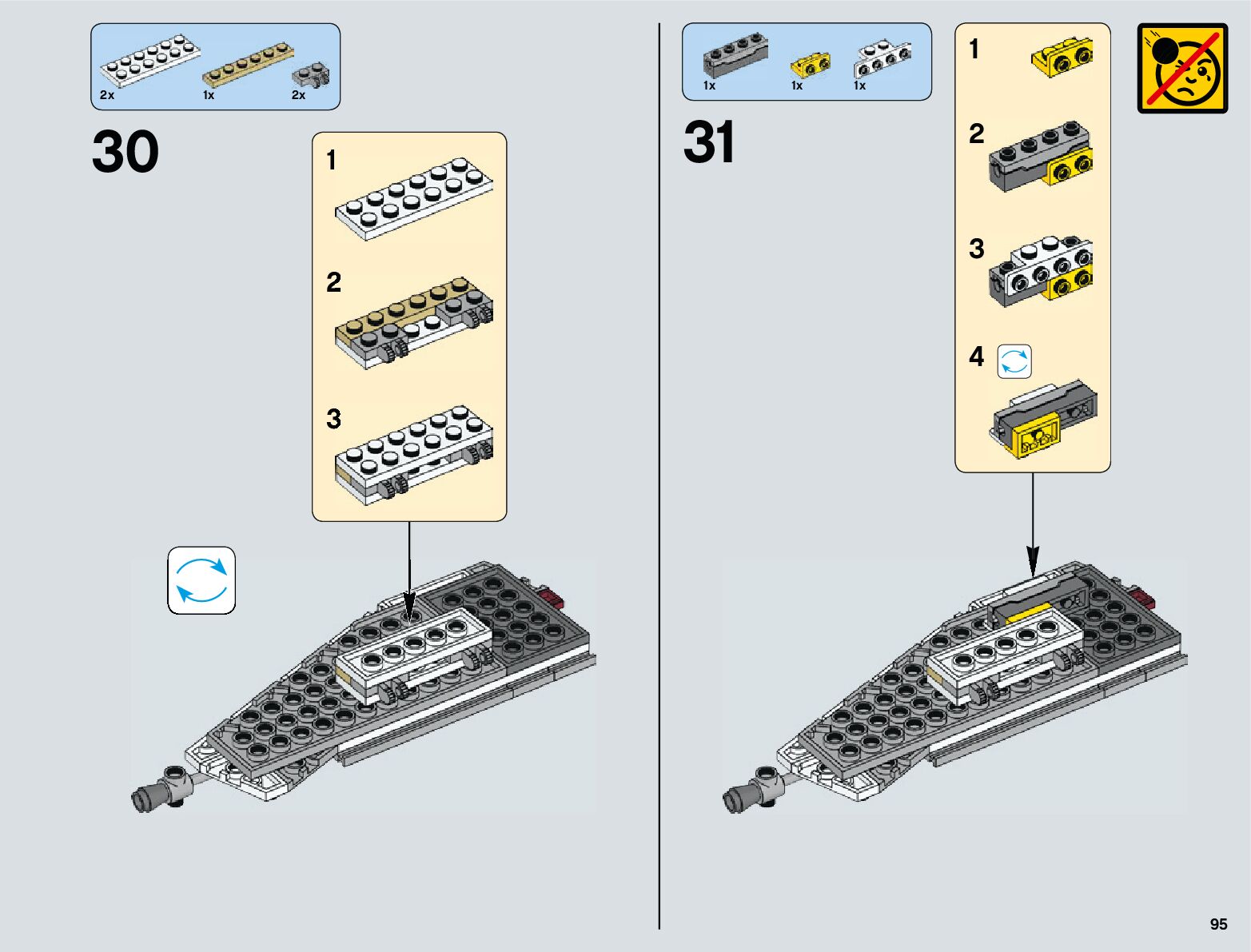 2x 1x 2x

30

1

2

3

1x 1x 1x

31

1

2

3

4

95