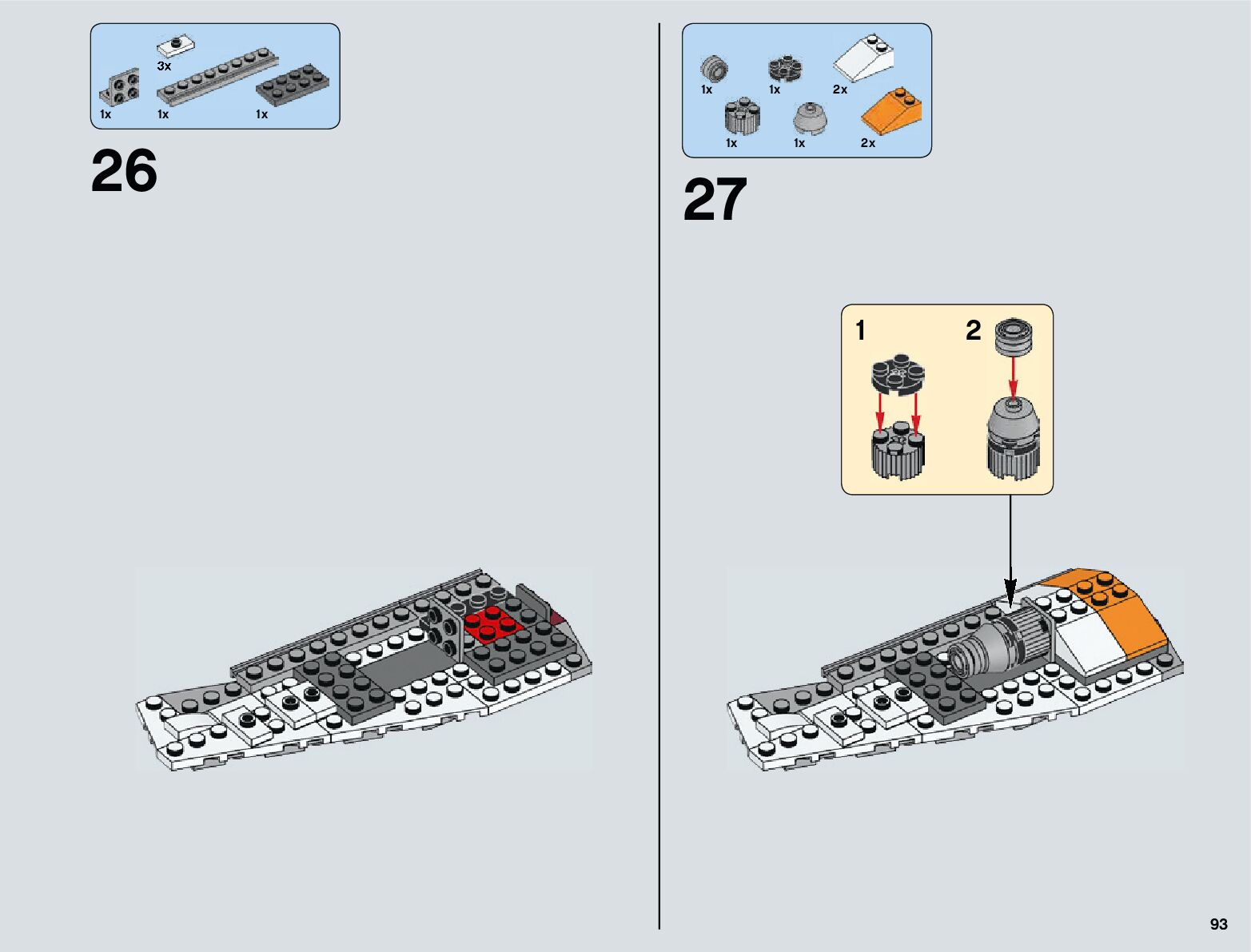 3x
1x 1x 1x

26

1x 1x 2x
1x 1x 2x

27

1 2

93