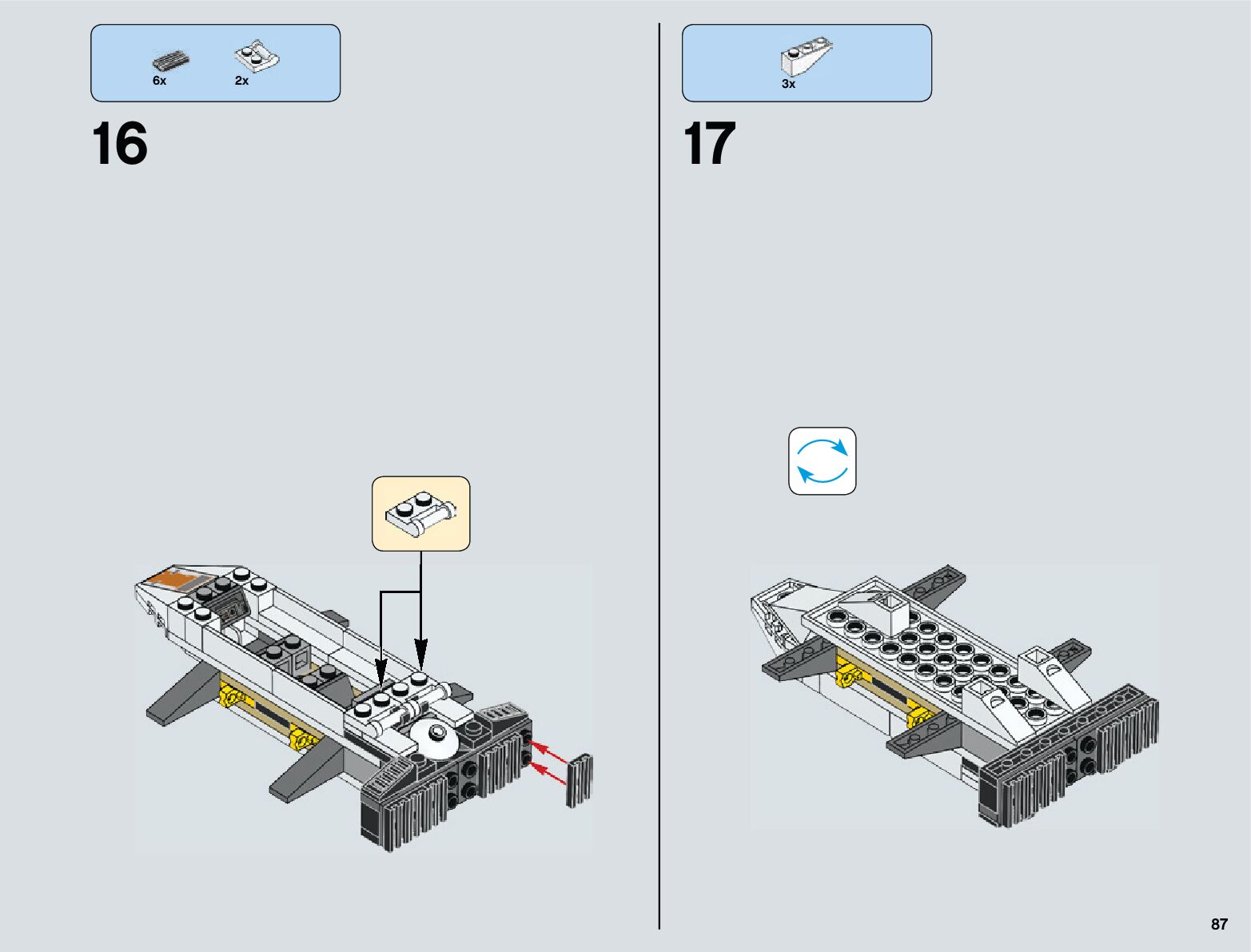 6x 2x

16

3x

17

87