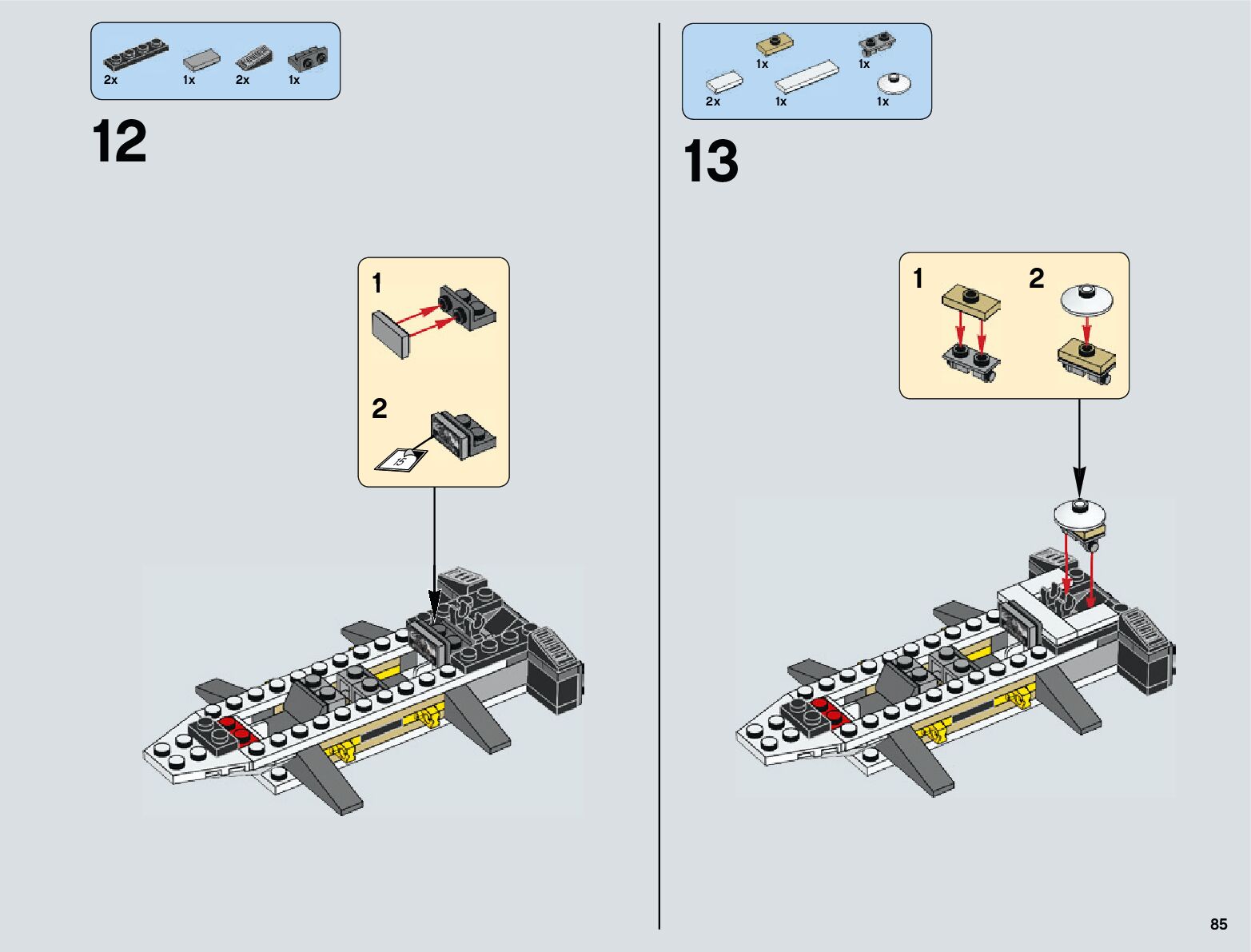 2x 1x 2x 1x

12

1

2

15

1x 1x

2x 1x 1x

13

1 2

85