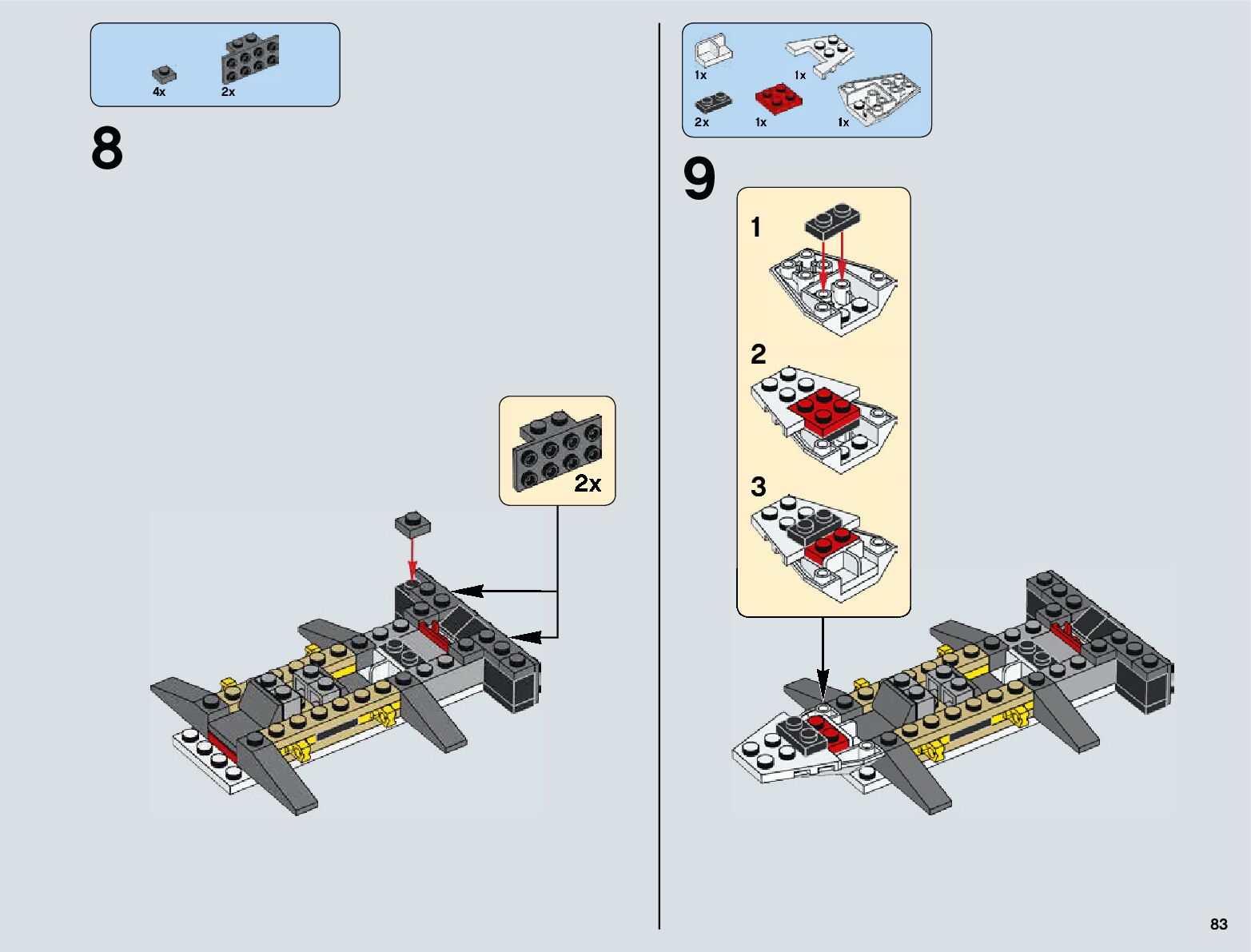 4x 2x

8

2x

1x 1x

2x 1x 1x

9

1

2

3

83