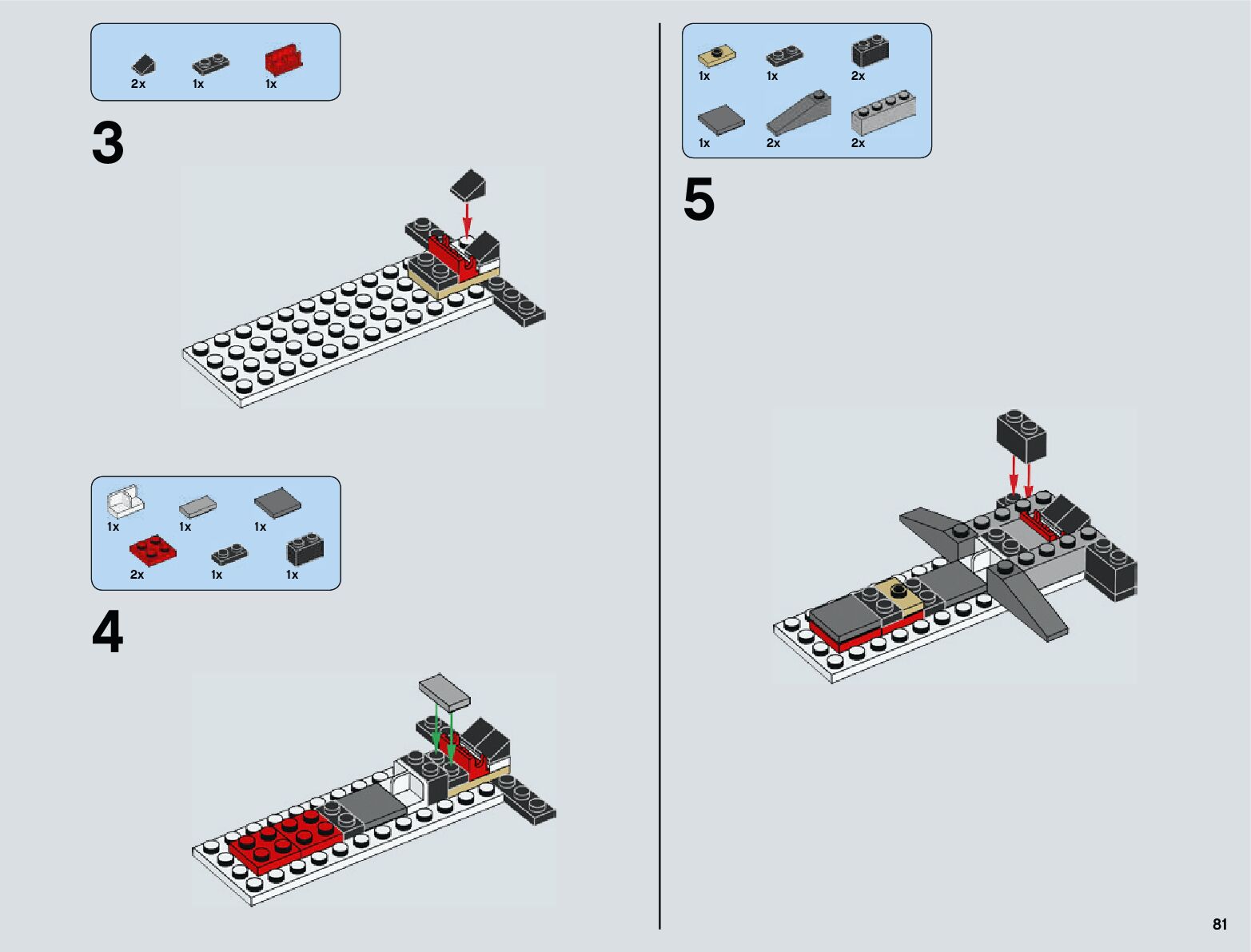 2x 1x 1x

3

1x 1x 1x
2x 1x 1x

4

1x 1x 2x
1x 2x 2x

5

81